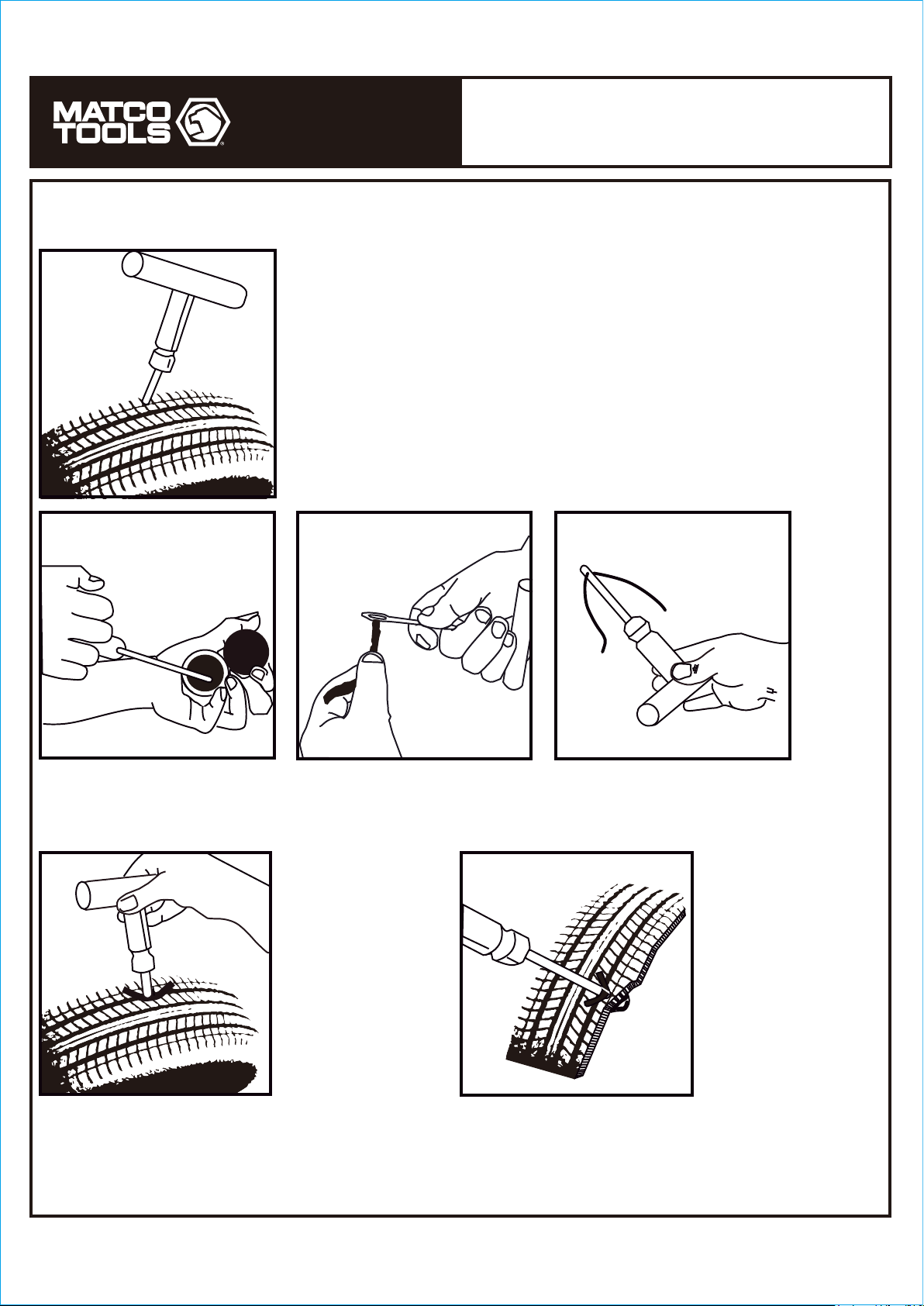 MATCO TOOLS