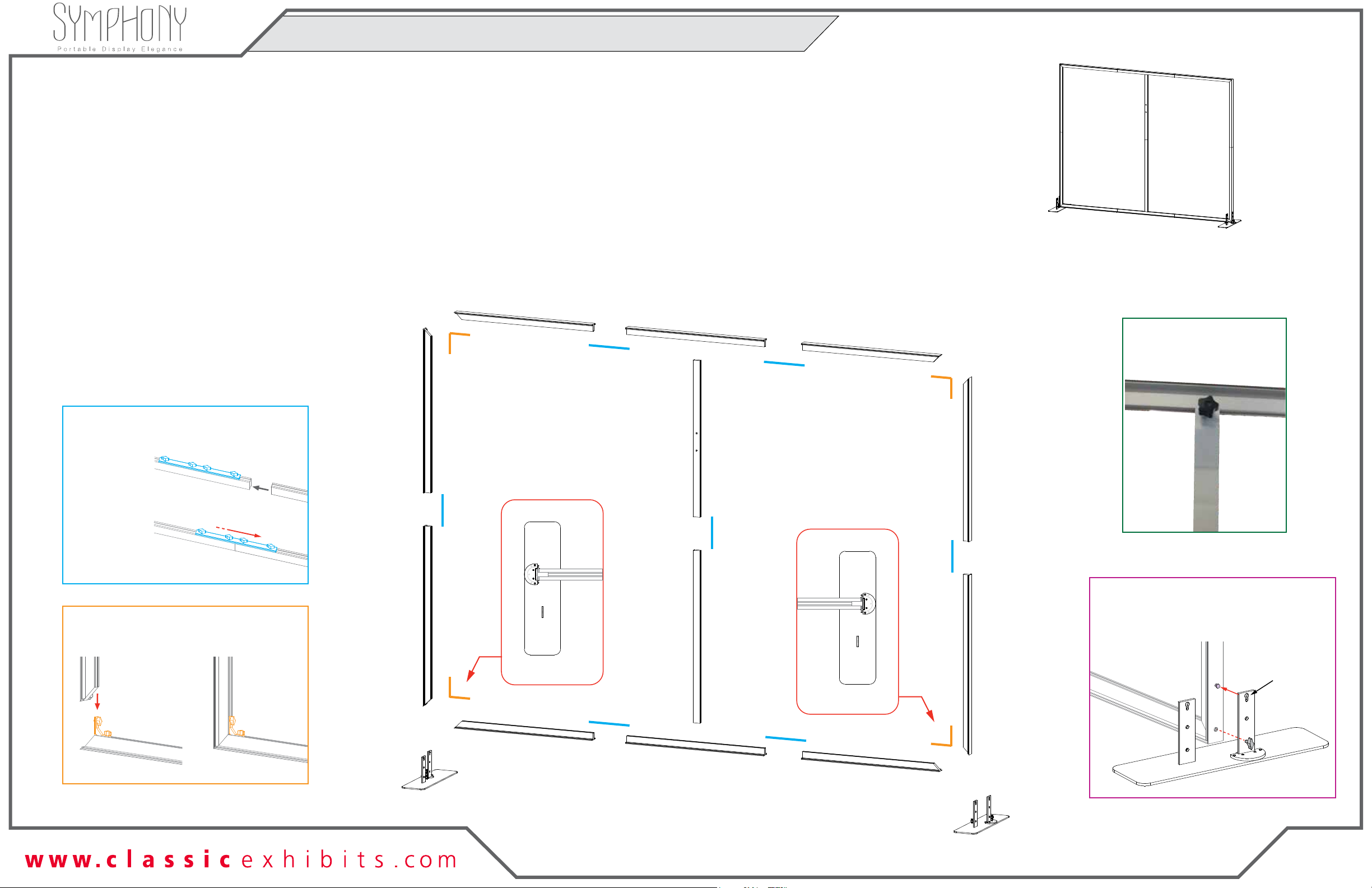 SYMPHONY
Portable Display Elegance

www.classicexhibits.com