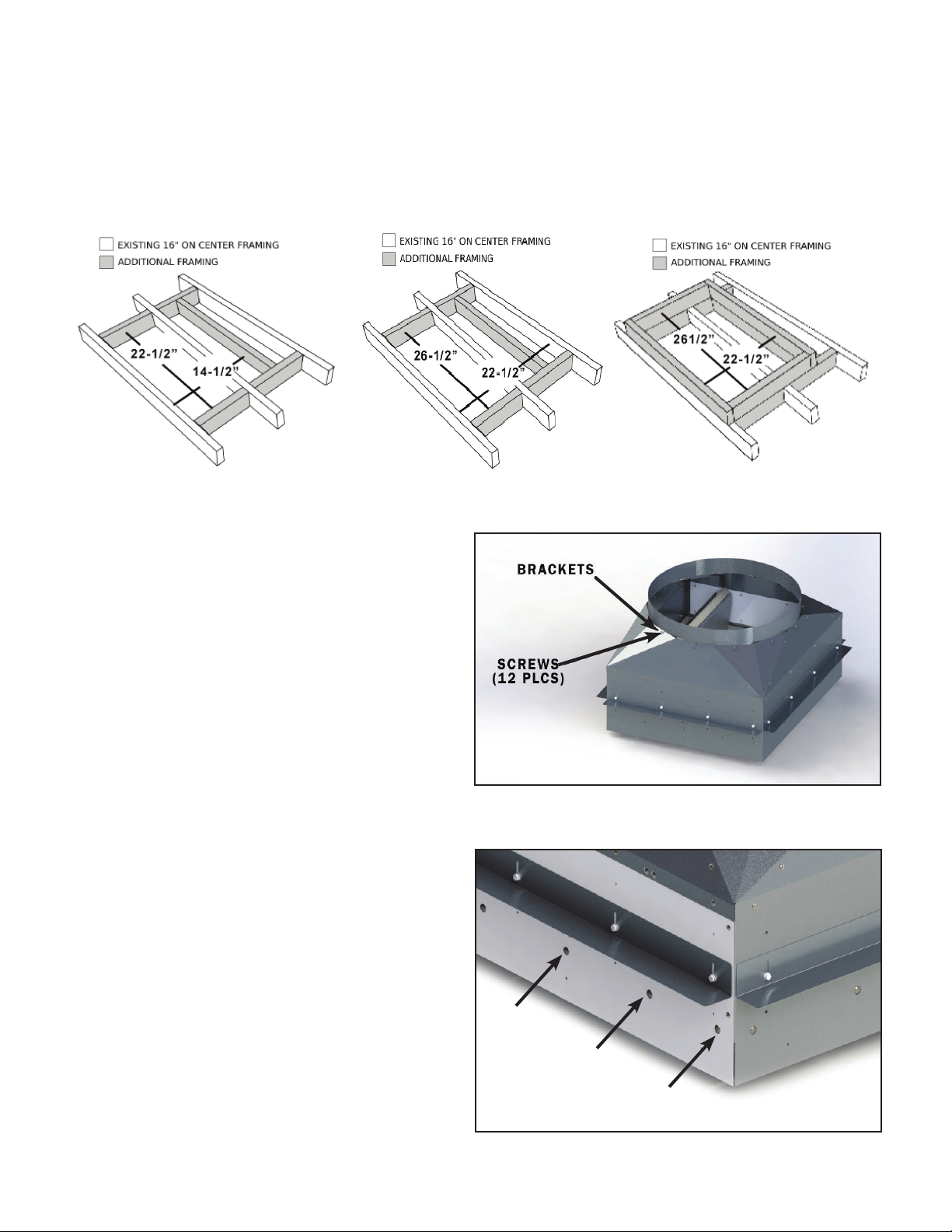 EXISTING 16" ON CENTER FRAMING
ADDITIONAL FRAMING

22-1/2"
14-1/2"

EXISTING 16' ON CENTER FRAMING
ADDITIONAL FRAMING

26-1/2"
22-1/2"

EXISTING 16" ON CENTER FRAMING
ADDITIONAL FRAMING

261/2"
22-1/2"

BRACKETS
SCREWS
(12 PLCS)