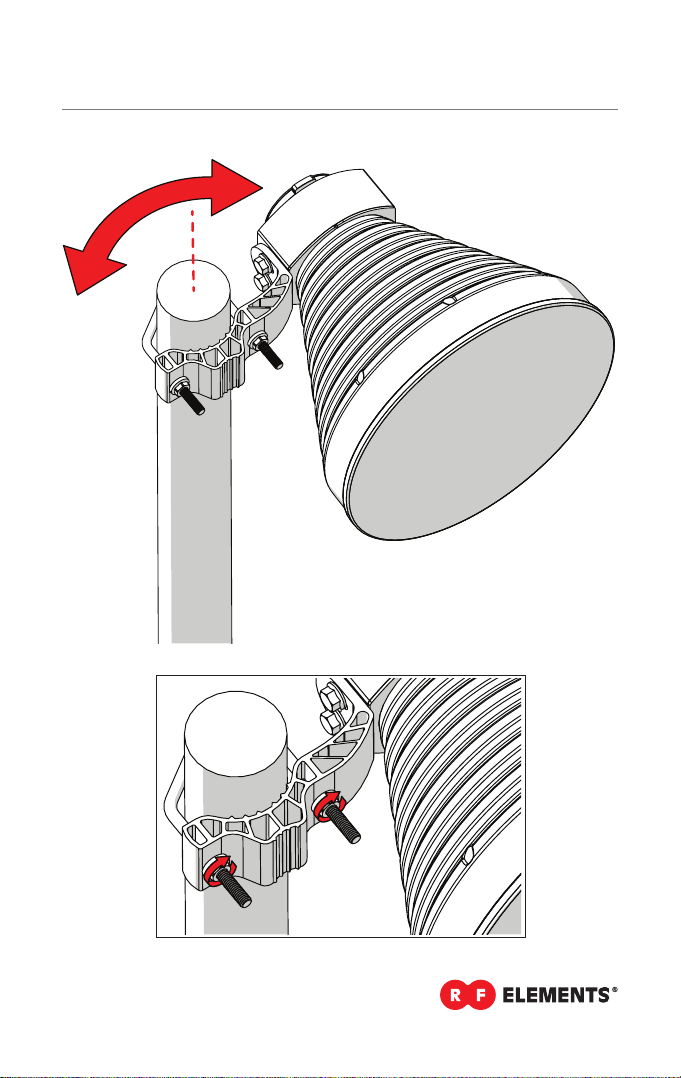 RF ELEMENTS®