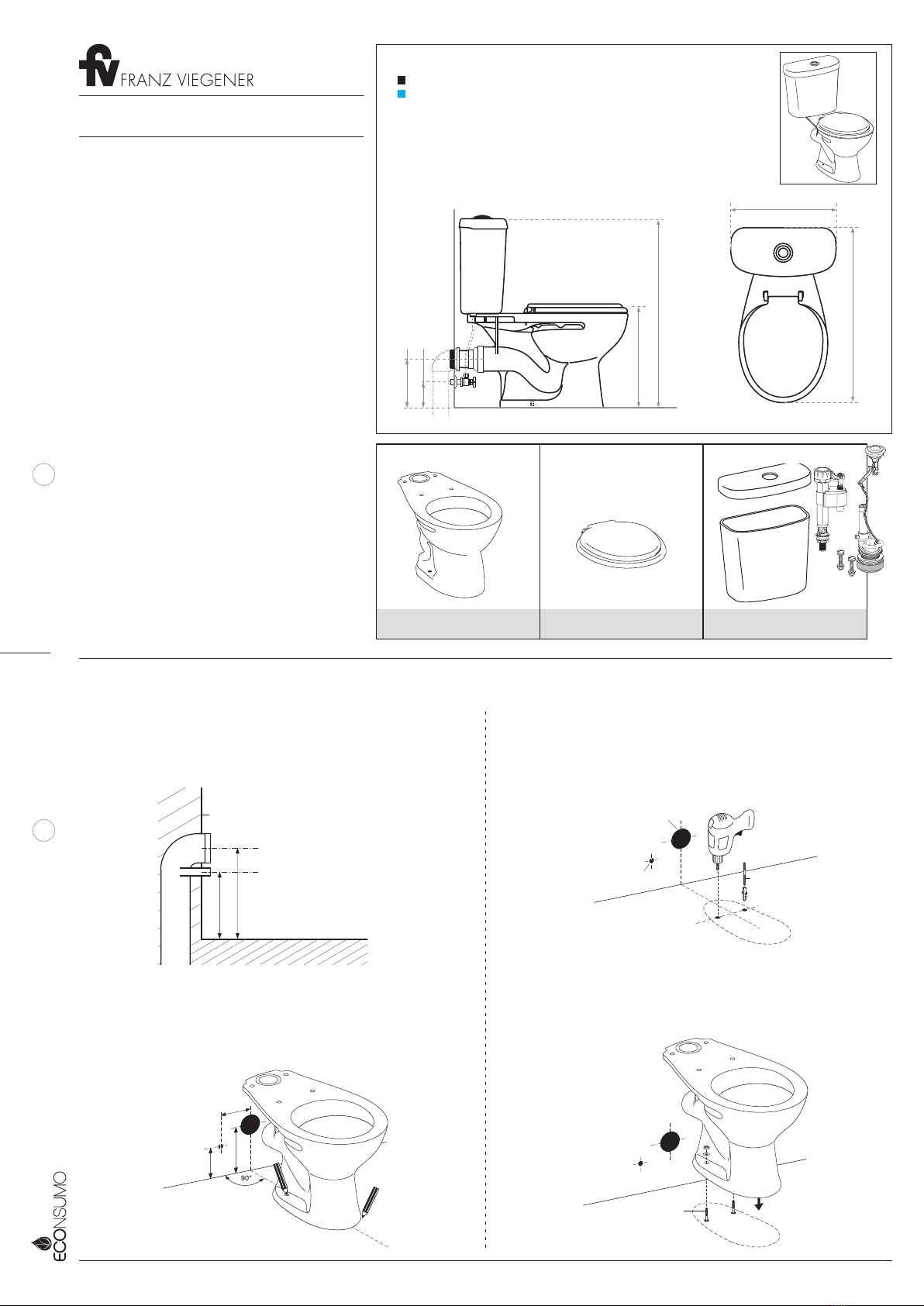 fv FRANZ VIEGENER

90°

ECONSUMO