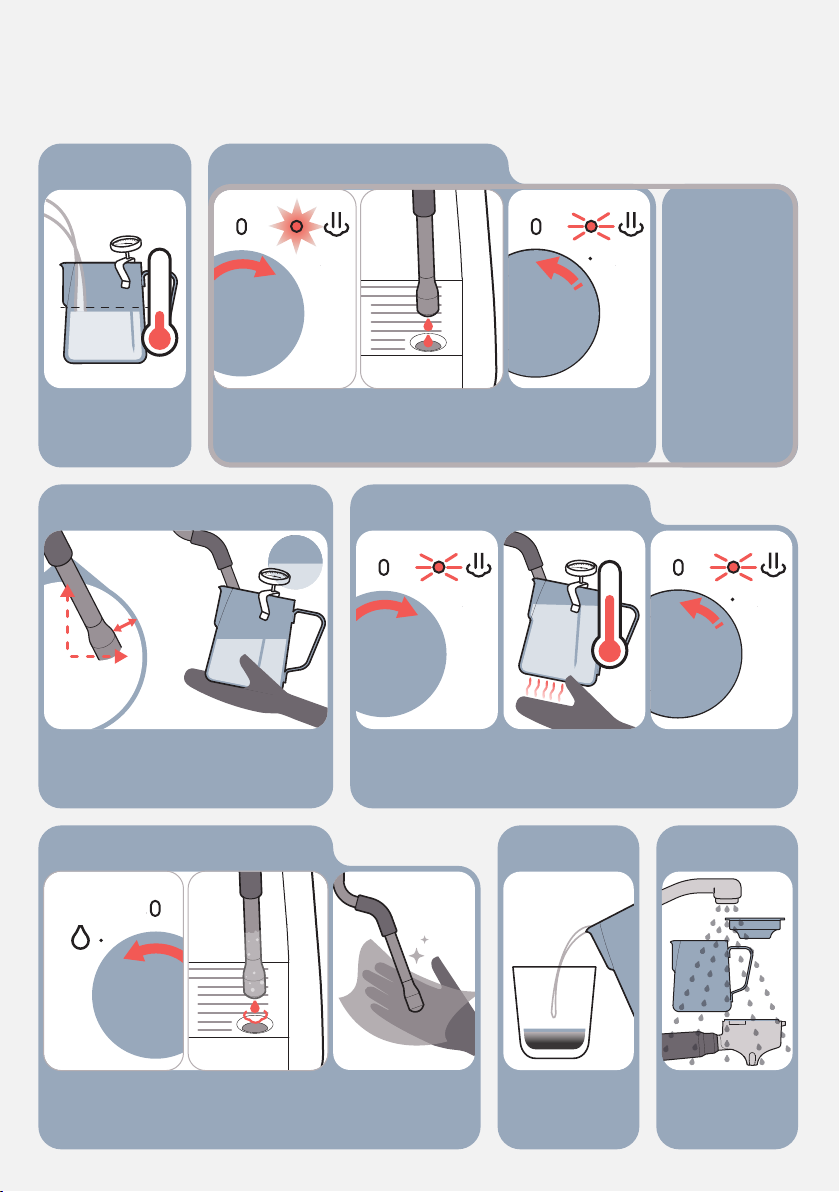 0

0

0

0

0