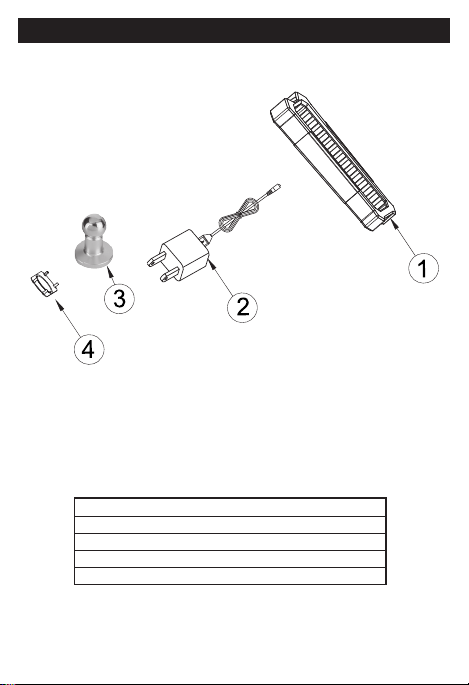 1

2

3

4