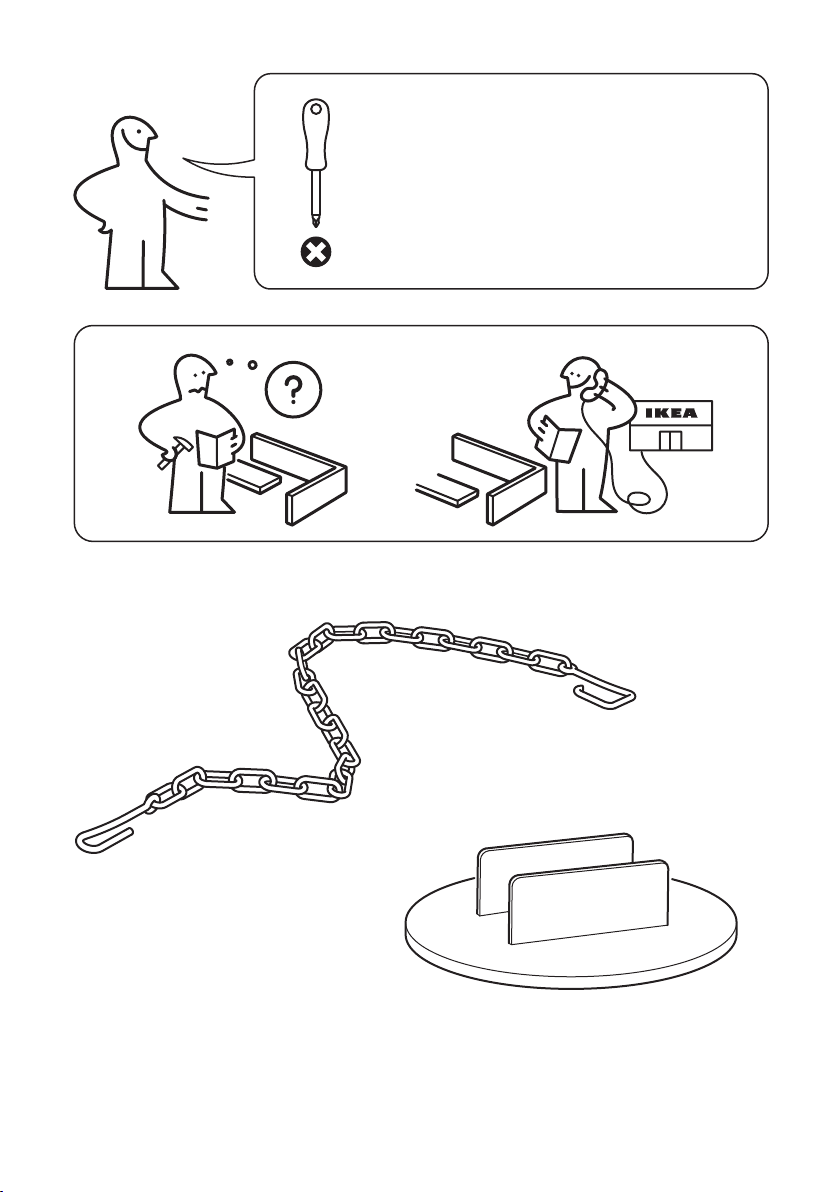 ?

IKEA