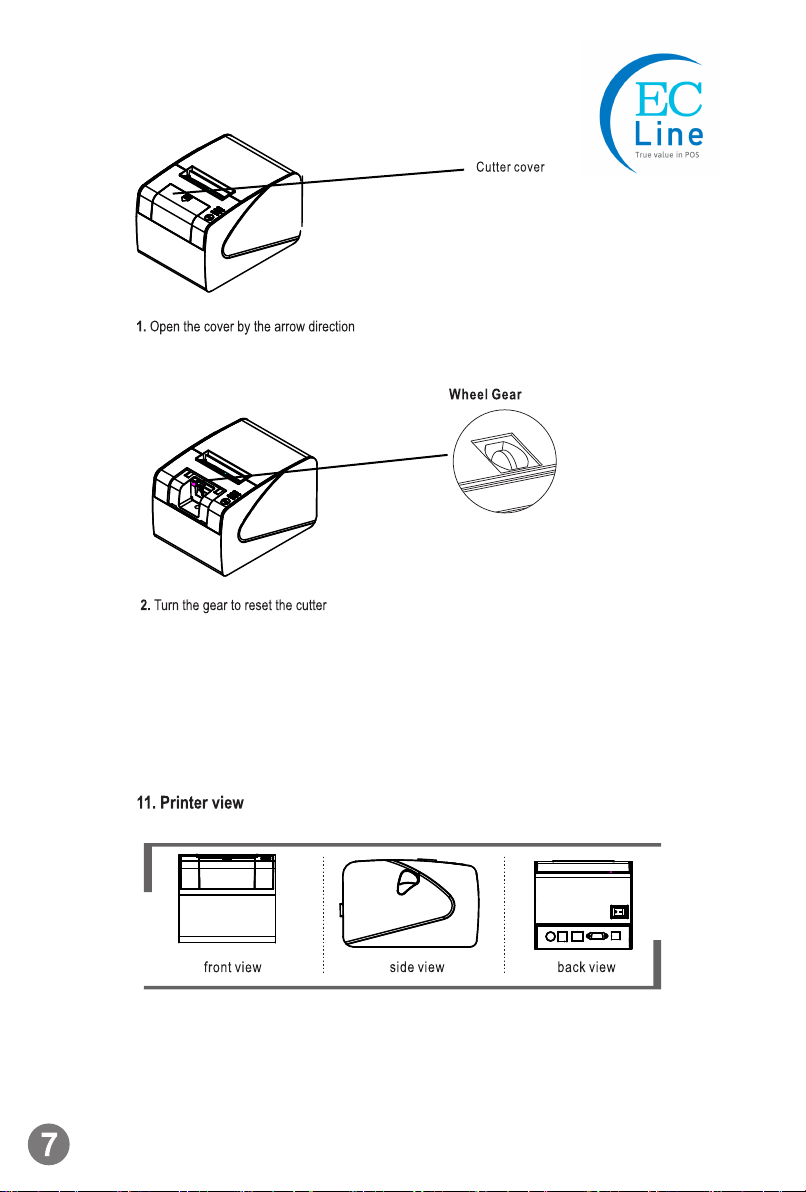 EC
Line
True value in POS

Cutter cover

1. Open the cover by the arrow direction

Wheel Gear

2. Turn the gear to reset the cutter

11. Printer view

front view

side view

back view

7