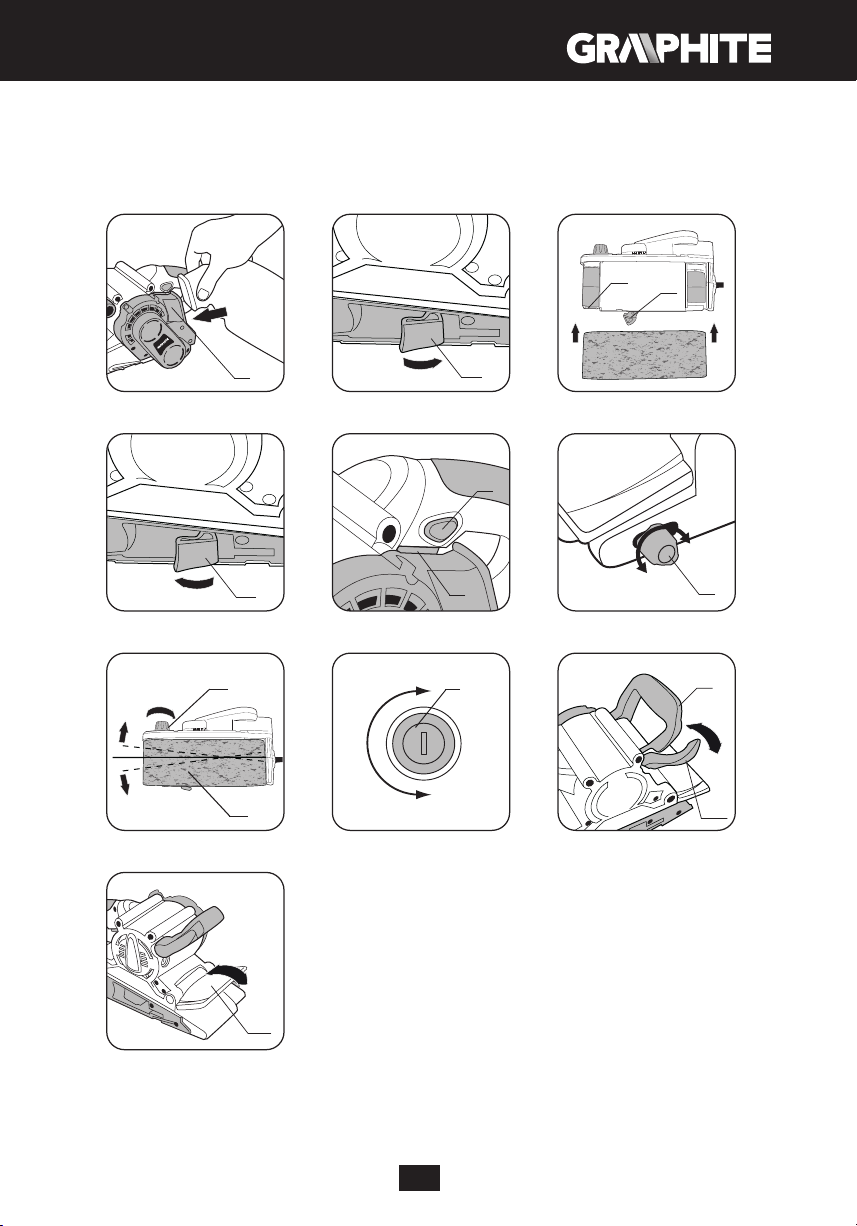 GRAPHITE