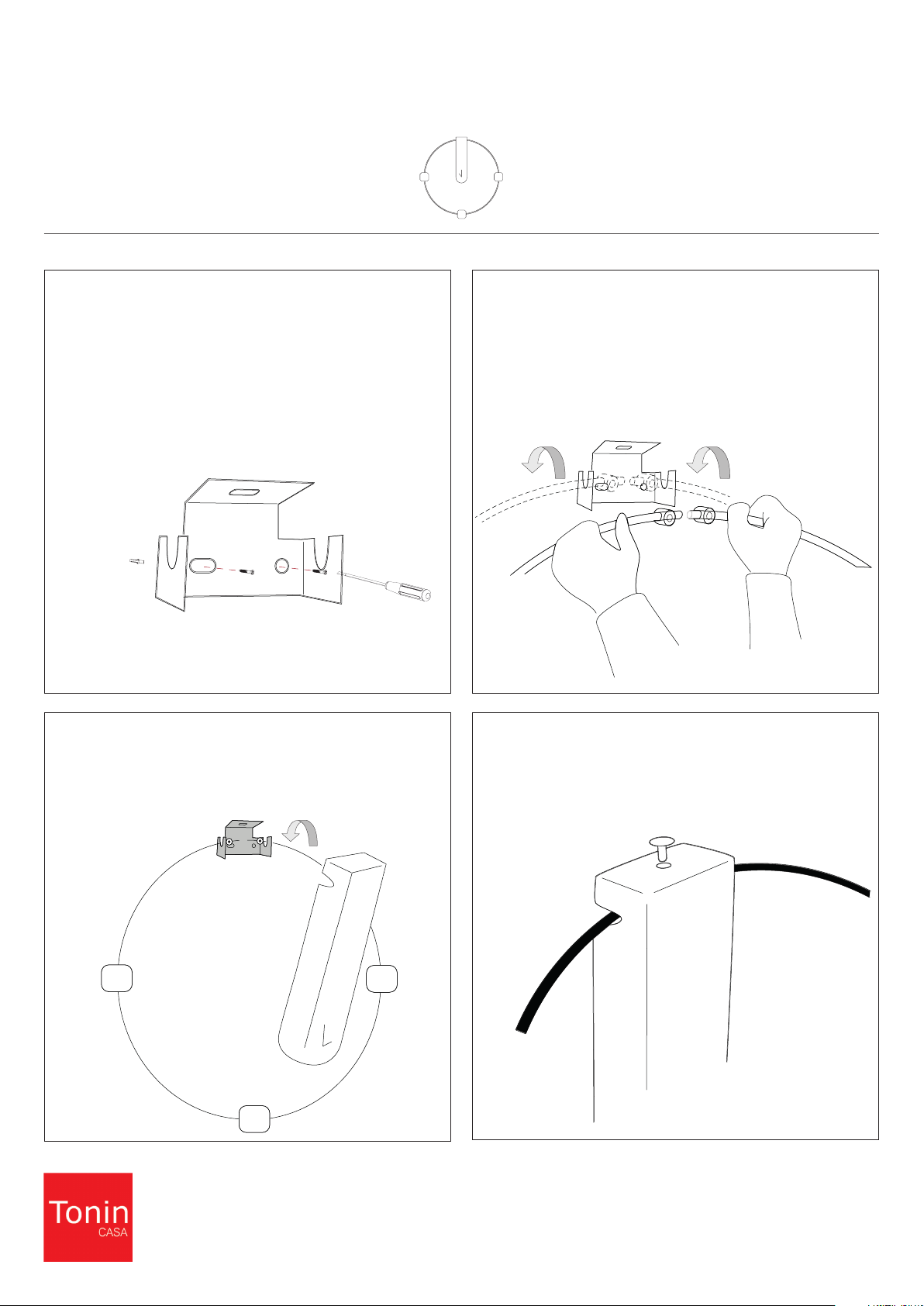 Tonin
CASA