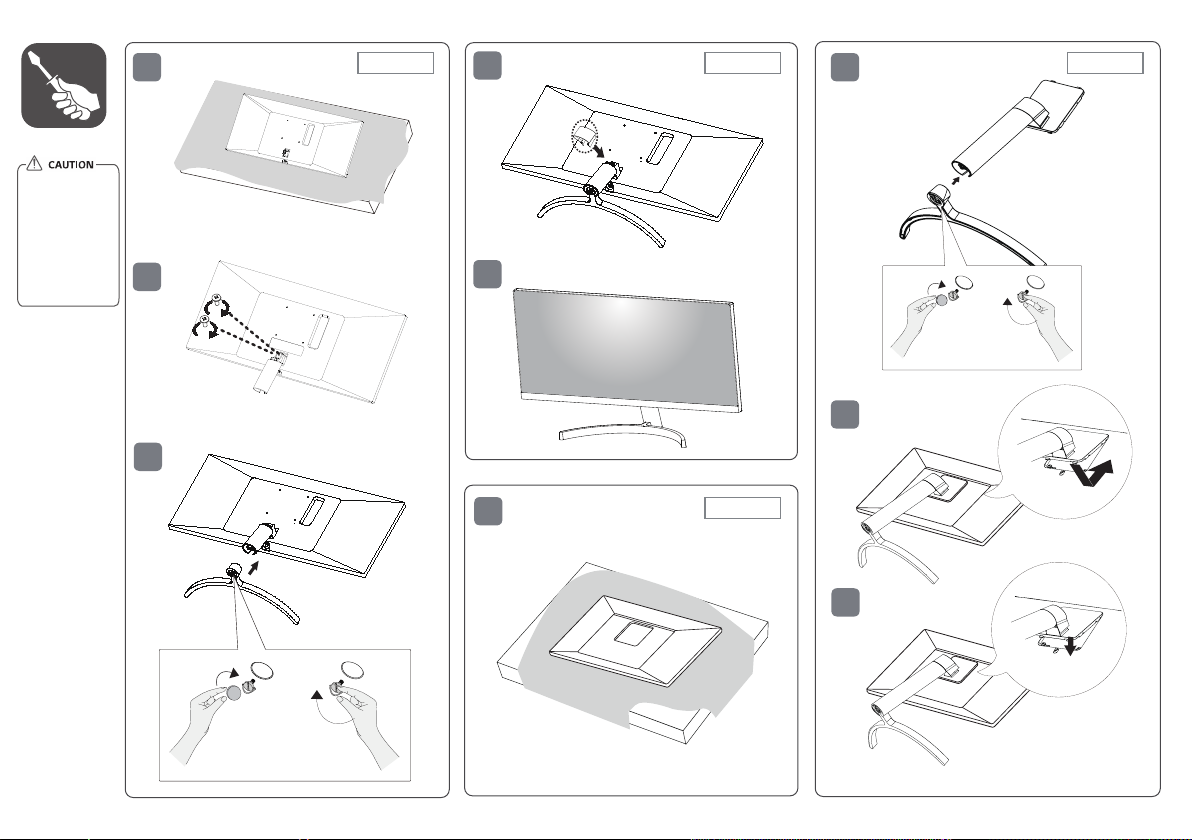 CAUTION