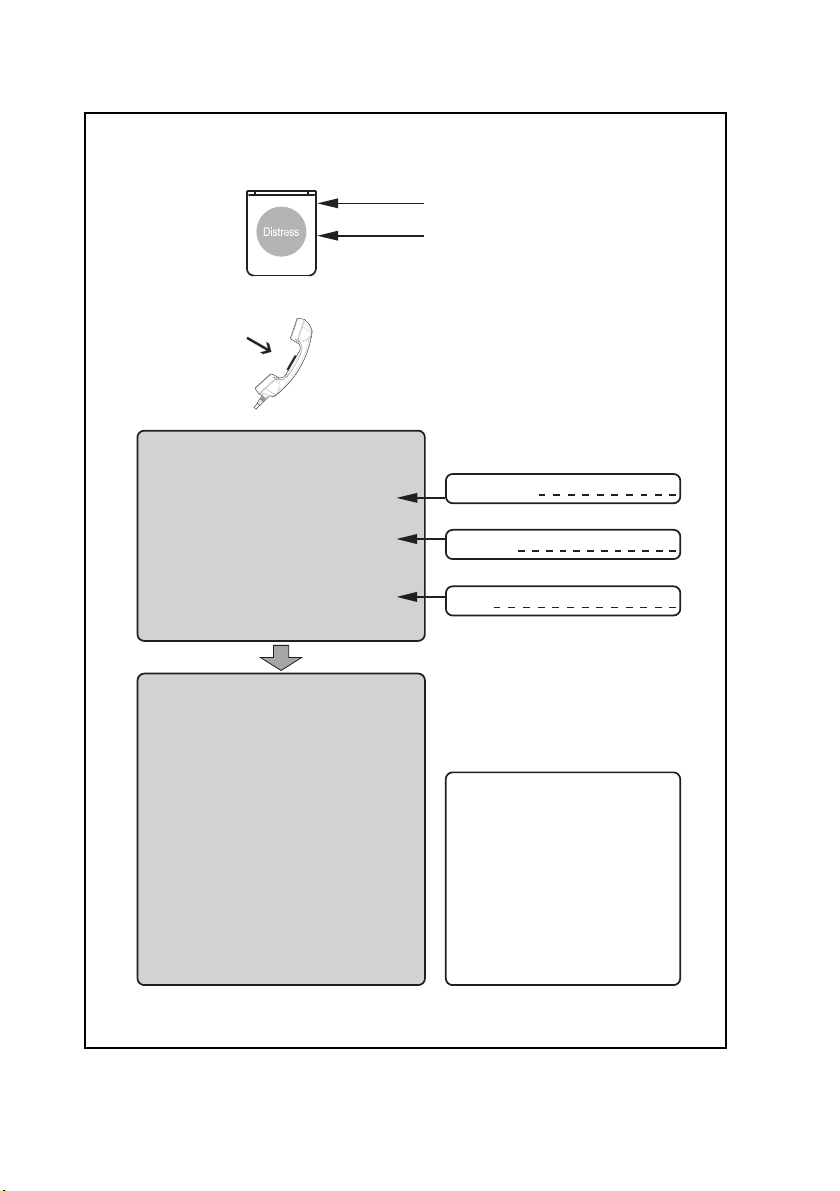 Distress