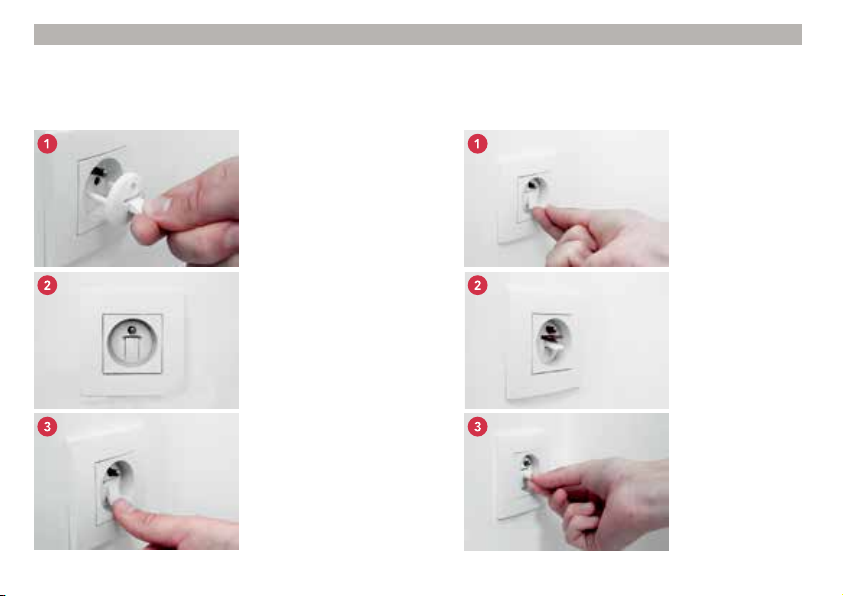 1

2

3

1

2

3