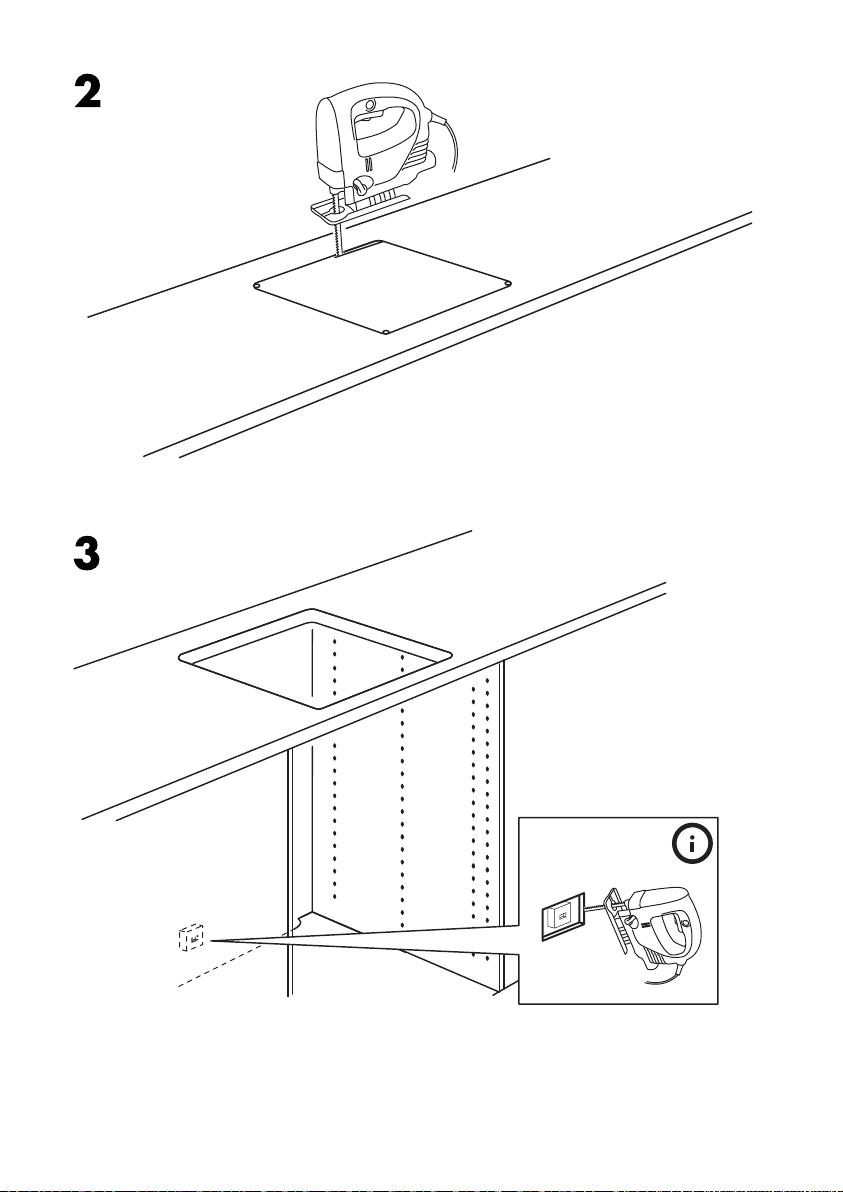 2

3

i