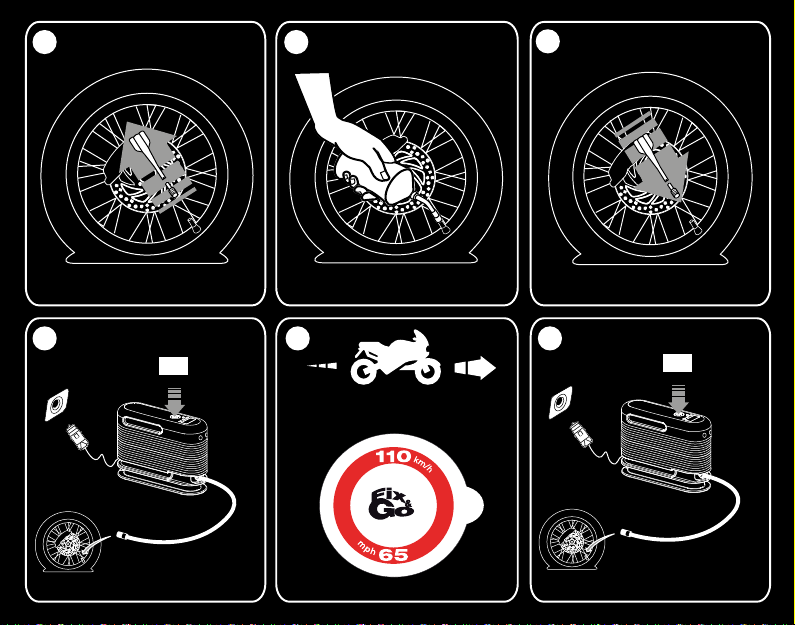 110 km/h

Fix & Go

mph 65