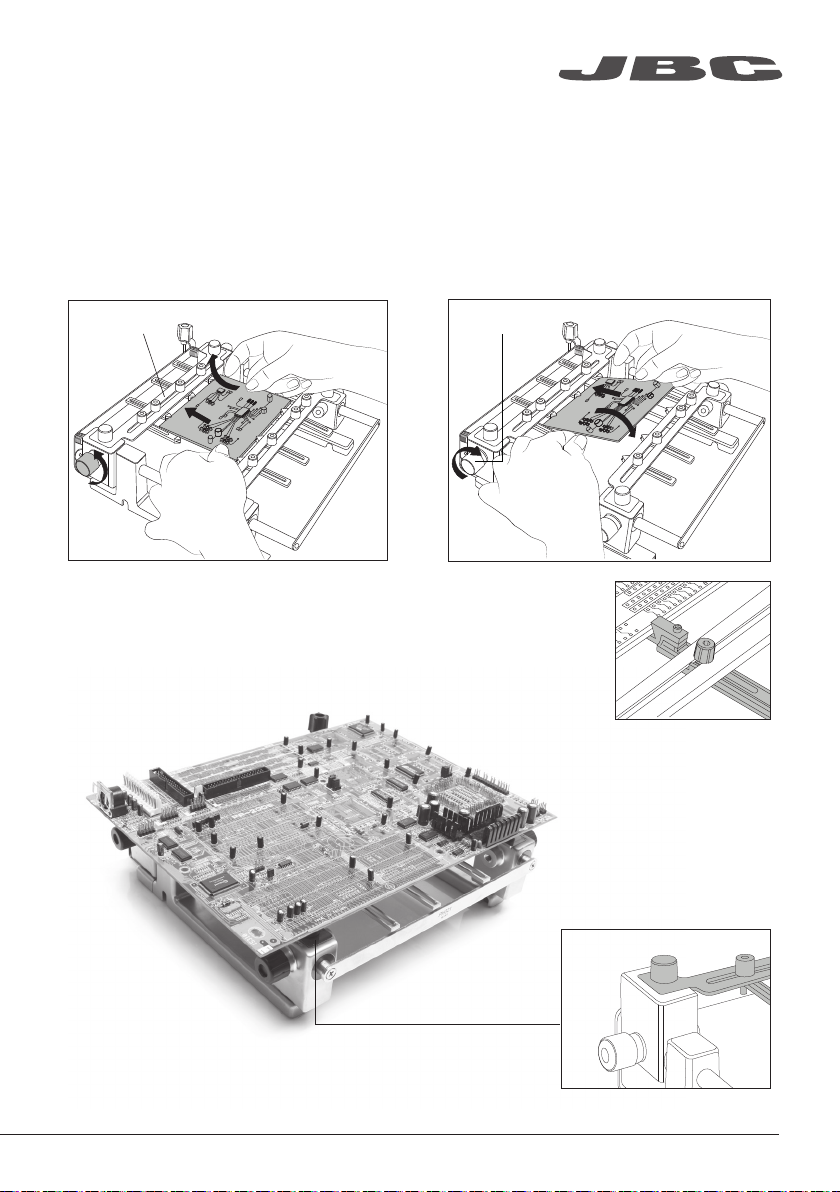 JBC