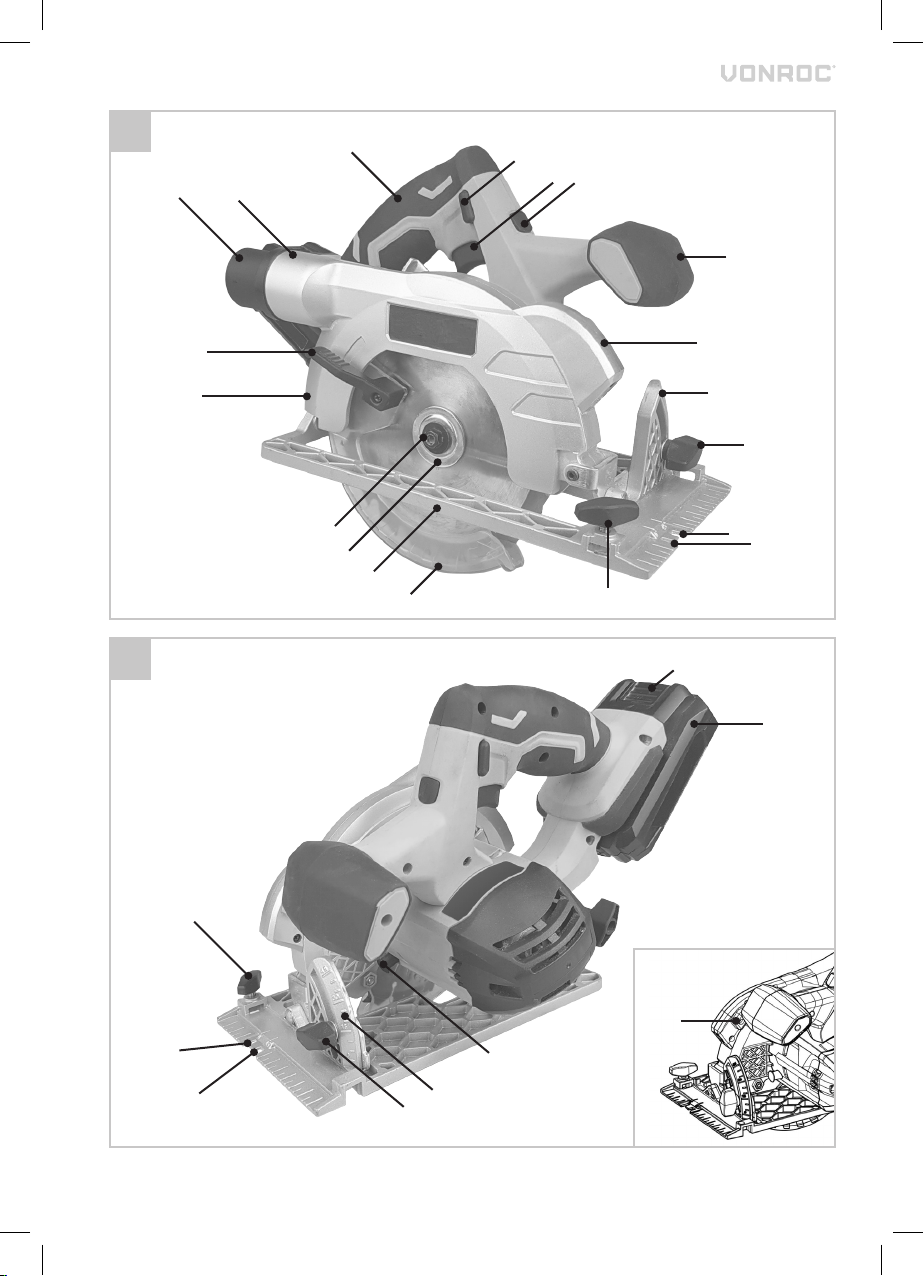 VONROC