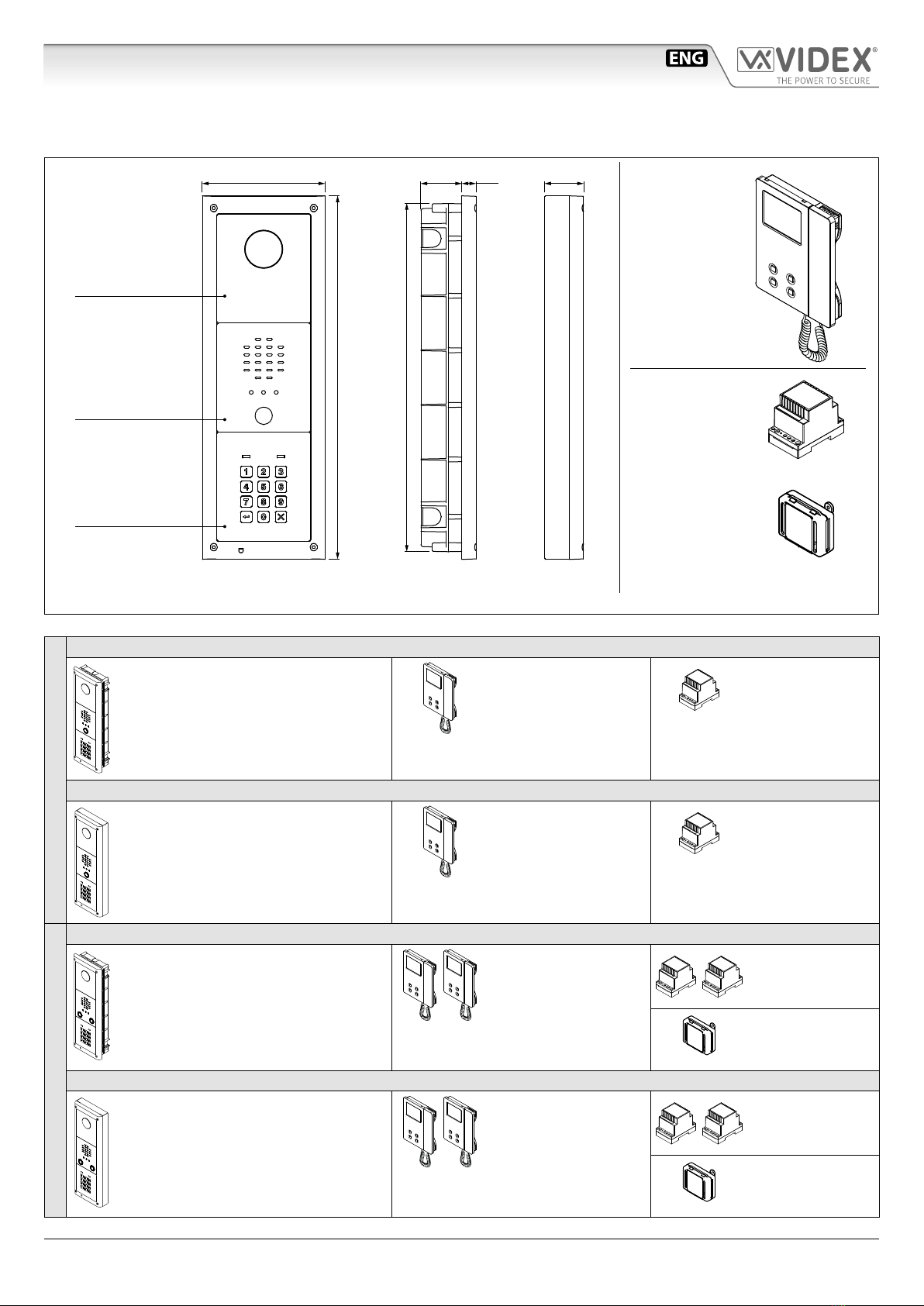 ENG

VIDEX®
THE POWER TO SECURE

1
2
3
4
5
6
7
8
9
0