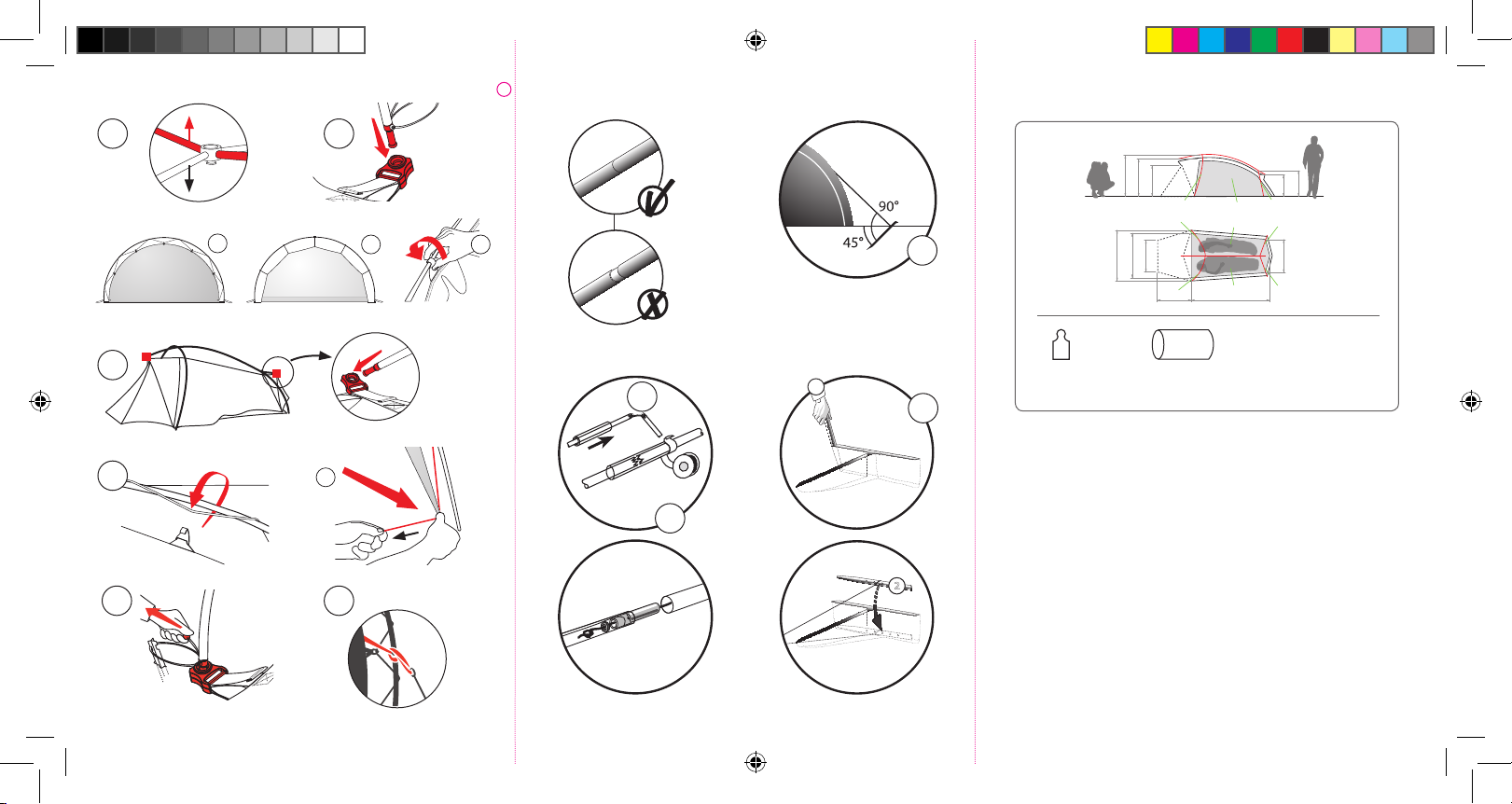 90°
45°
2