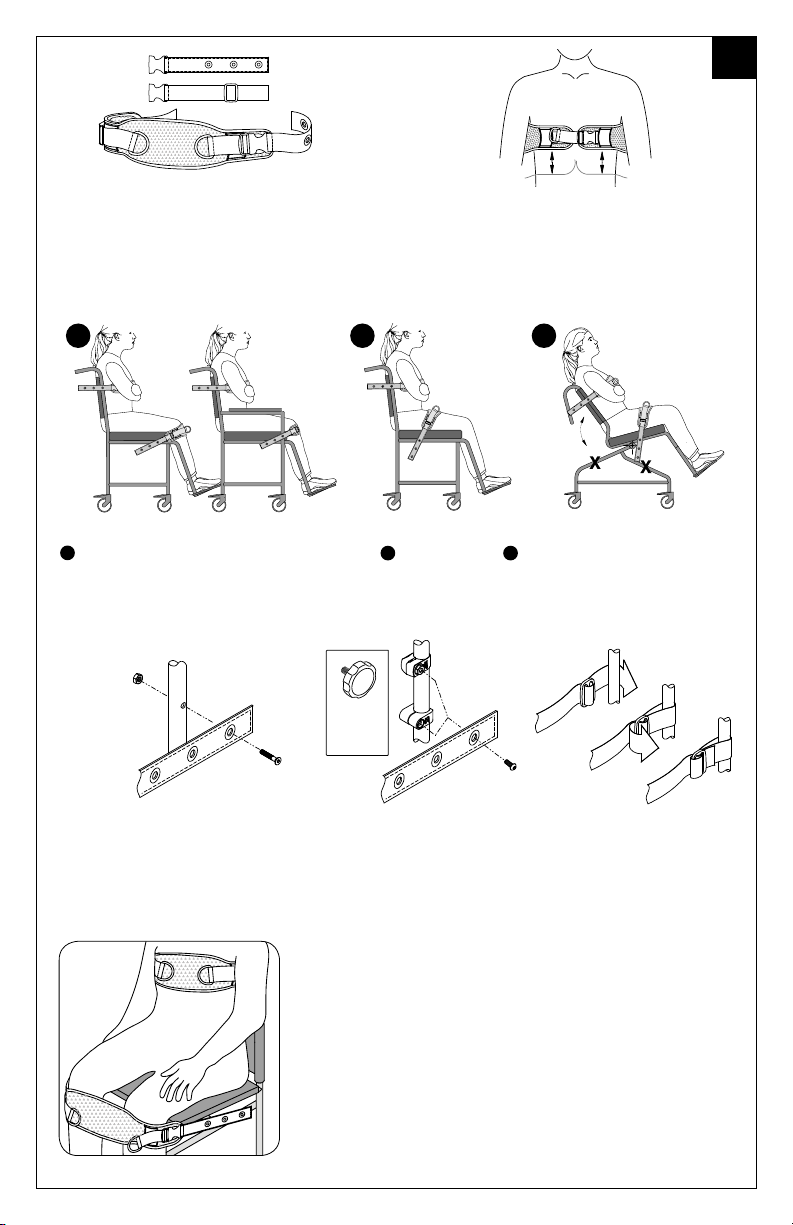 X
X