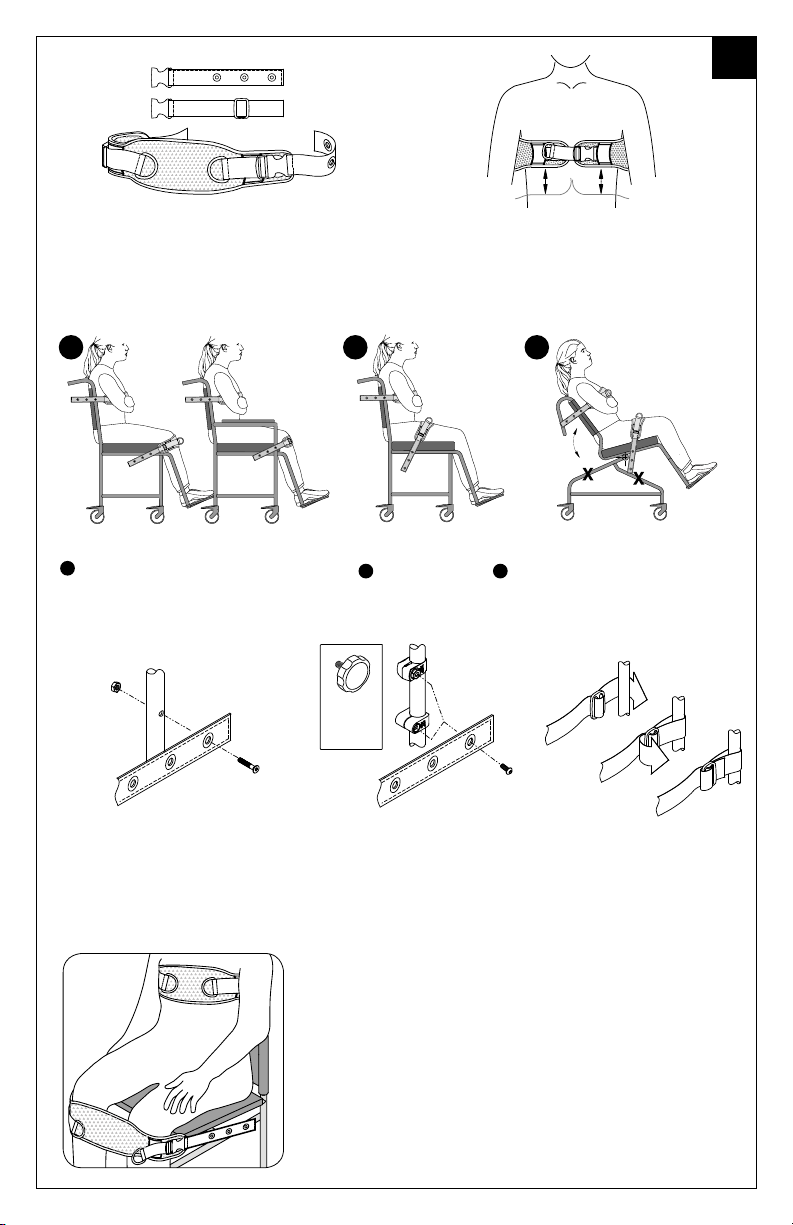 X
X