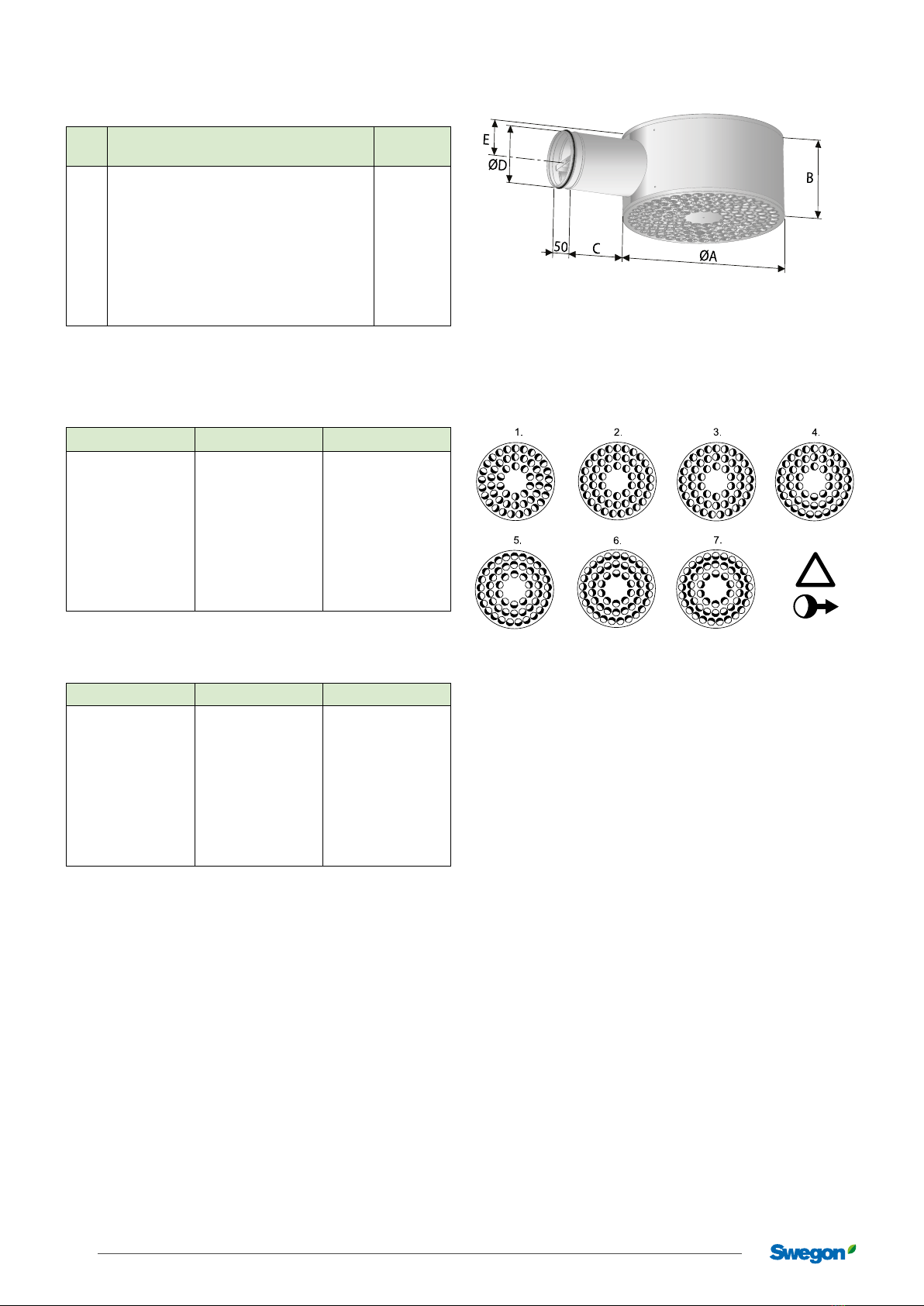 E
ØD
B
50
C
ØA

1.
2.
3.
4.
5.
6.
7.

Swegon