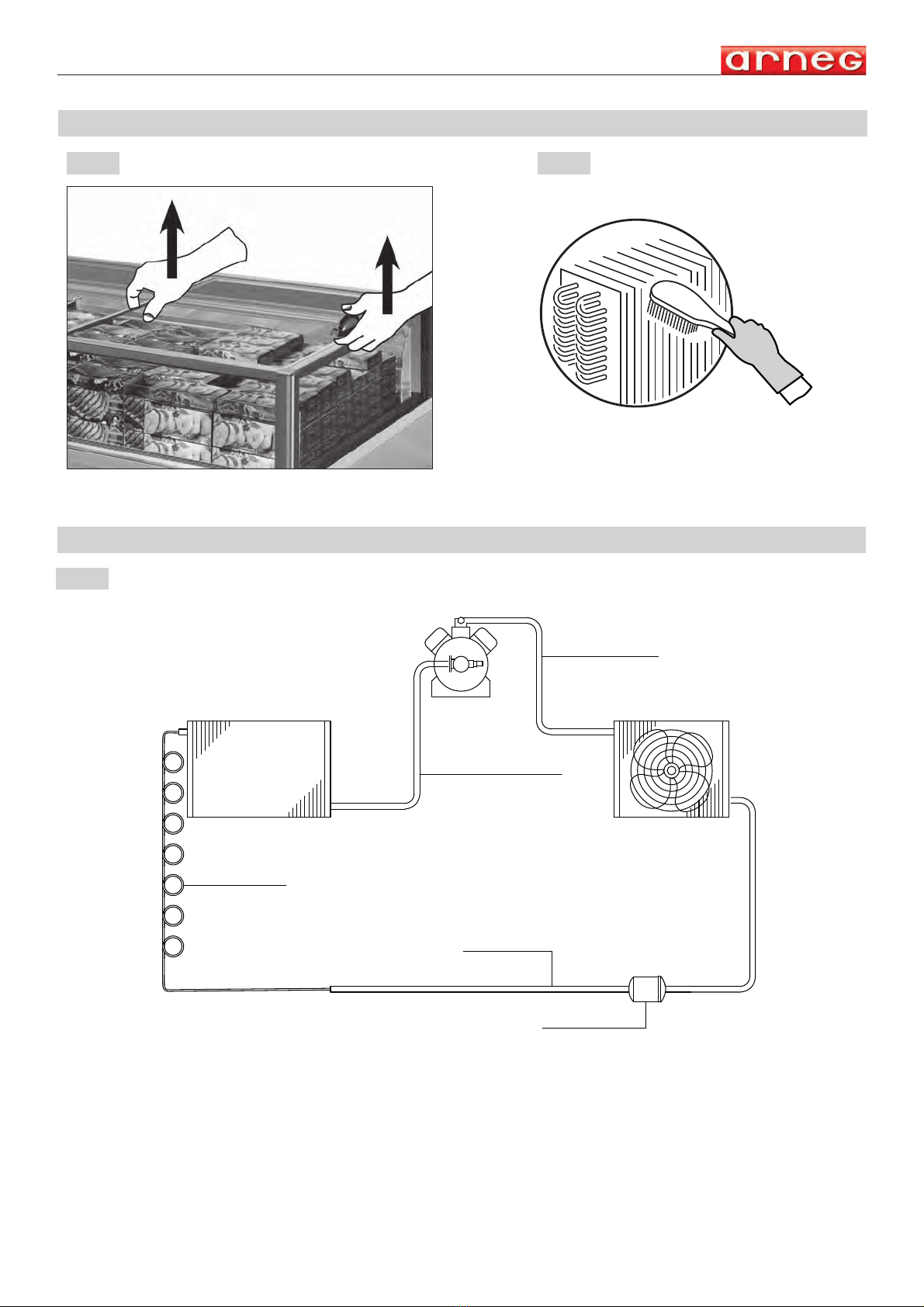 arneg