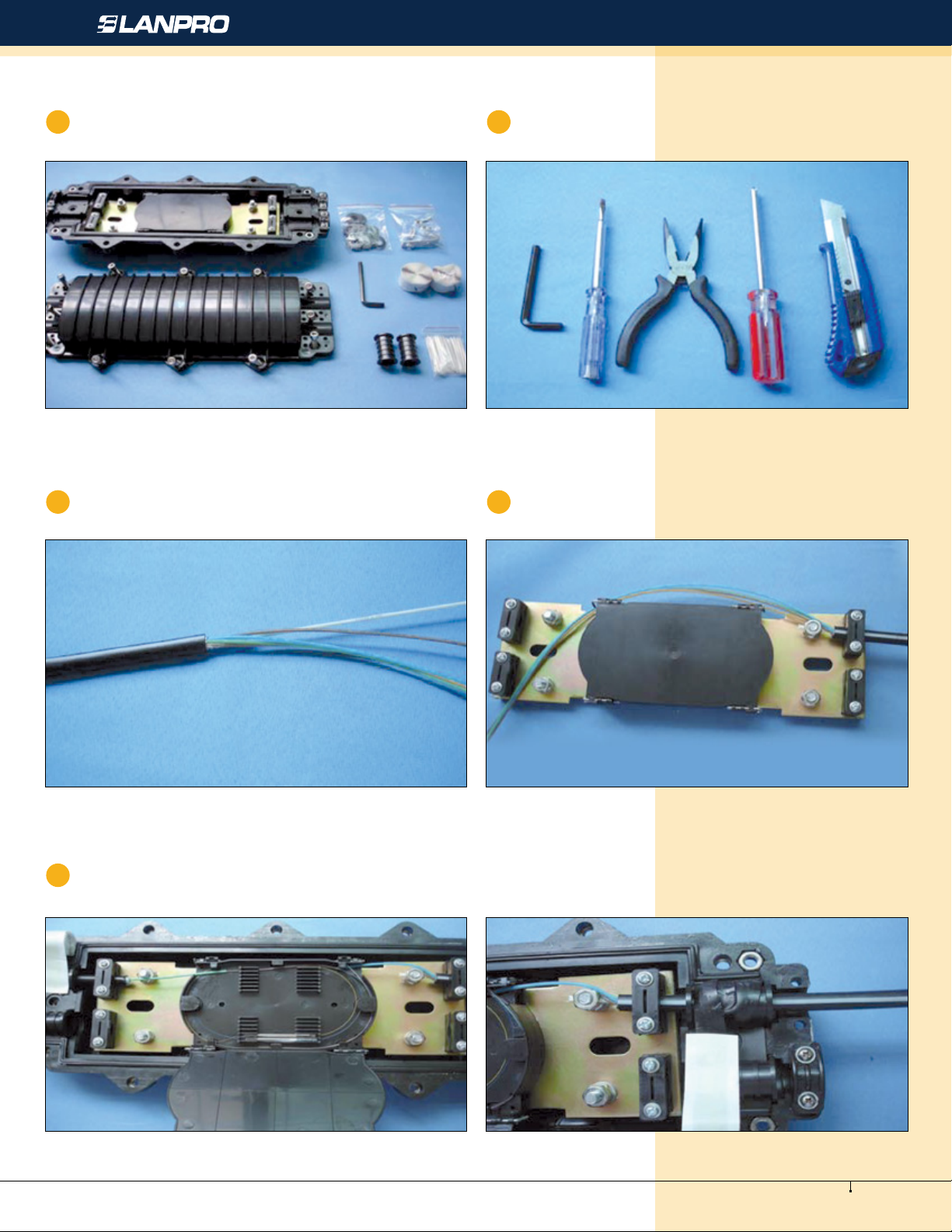 LANPRO