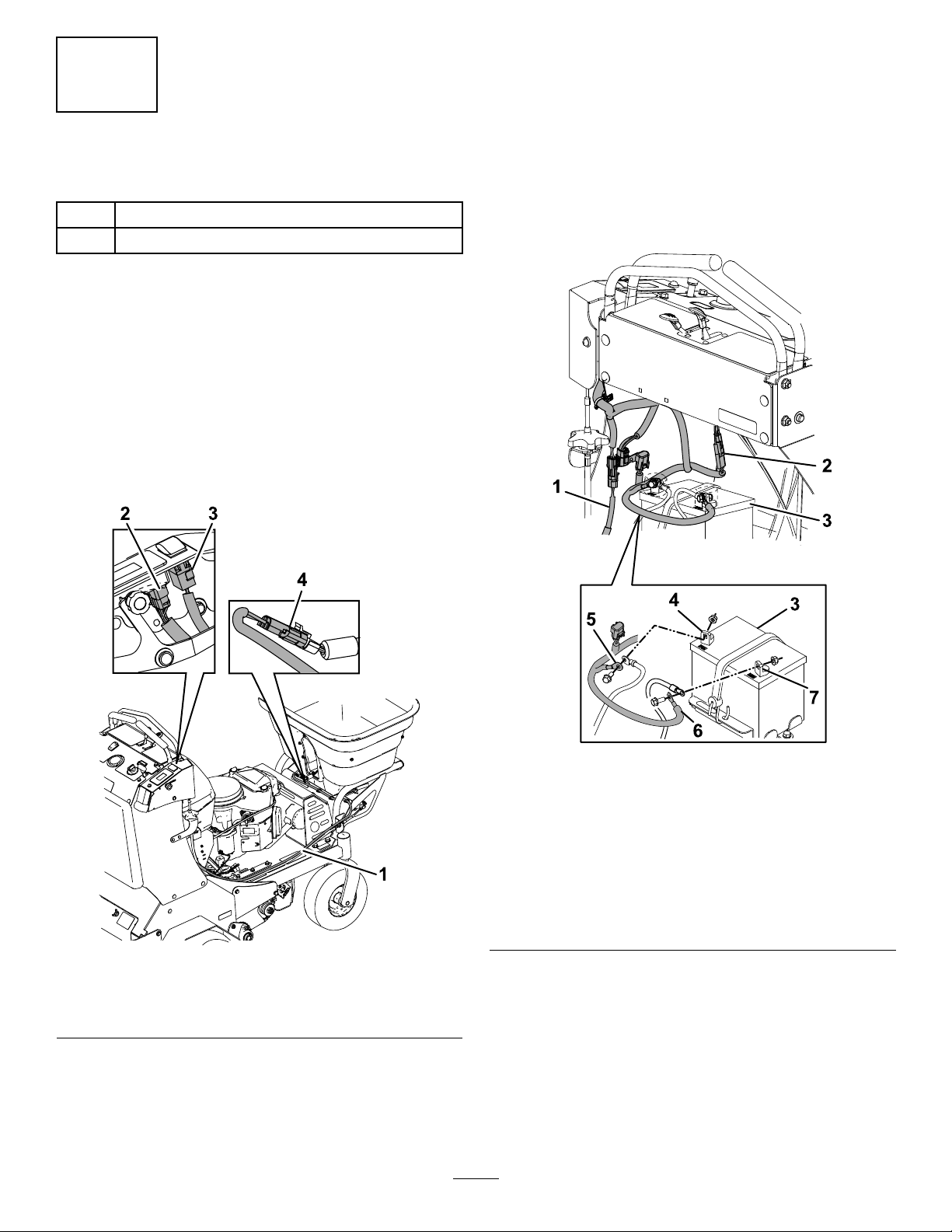 2
3
4
1

1
2
3
4
3
5
7
6