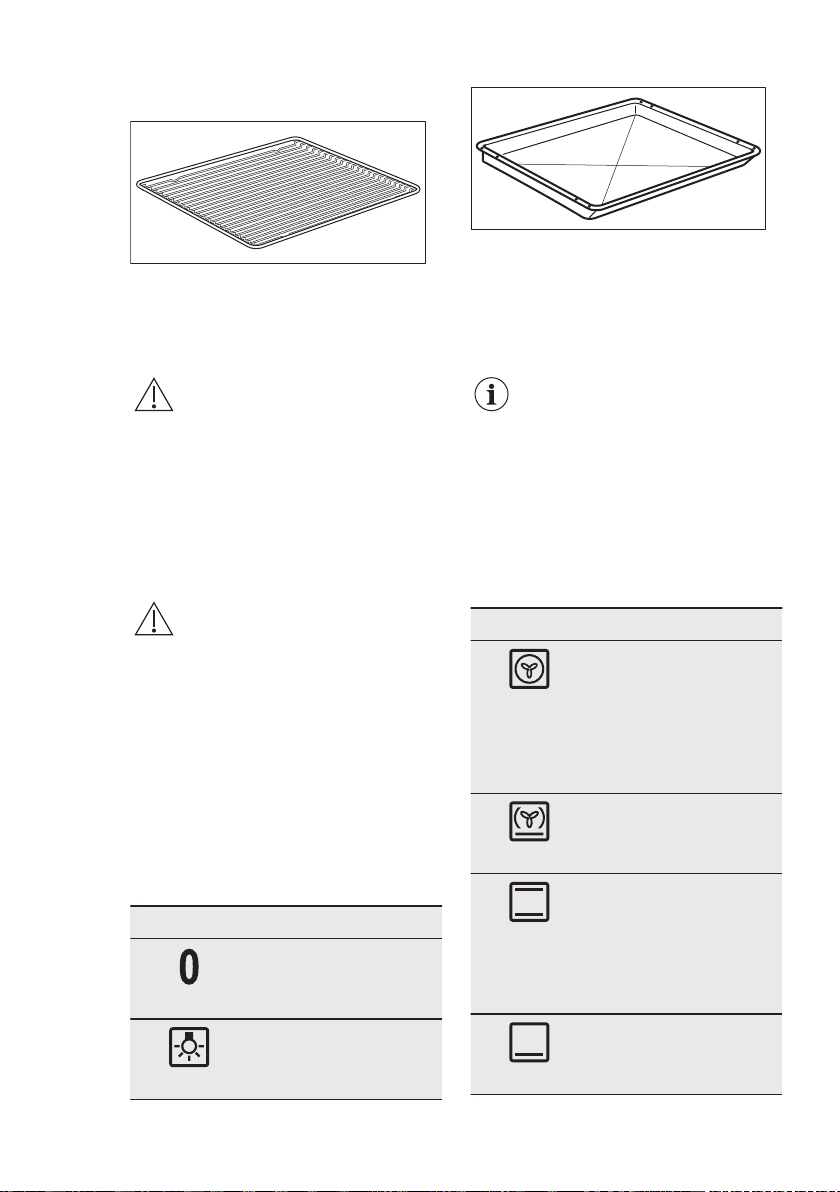 0