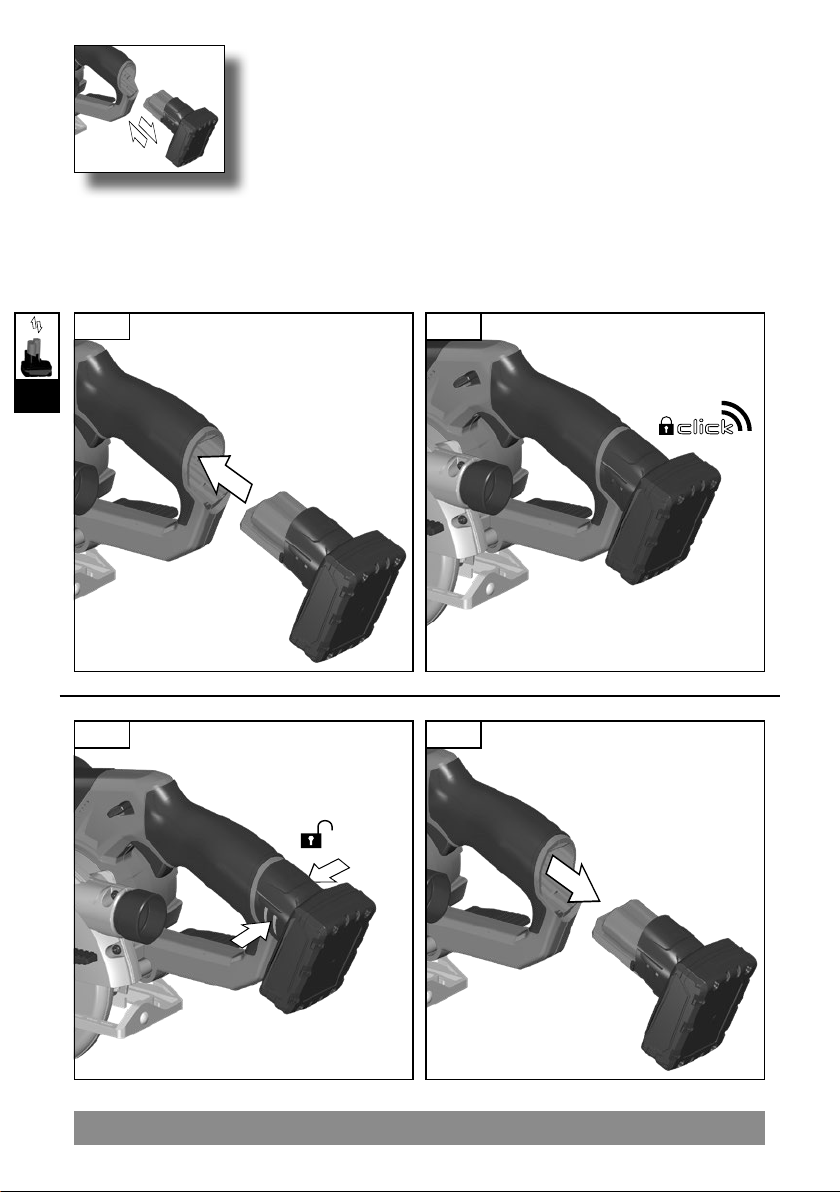 click