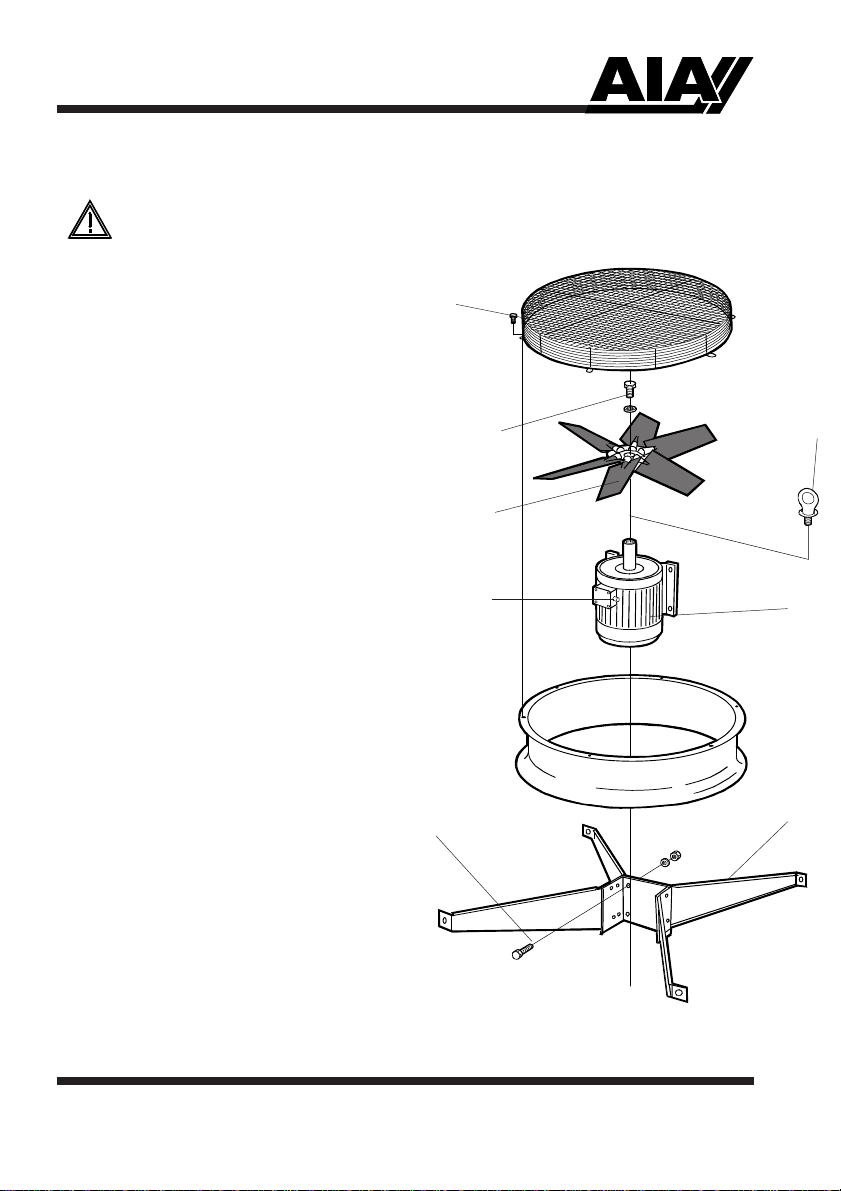 AIA