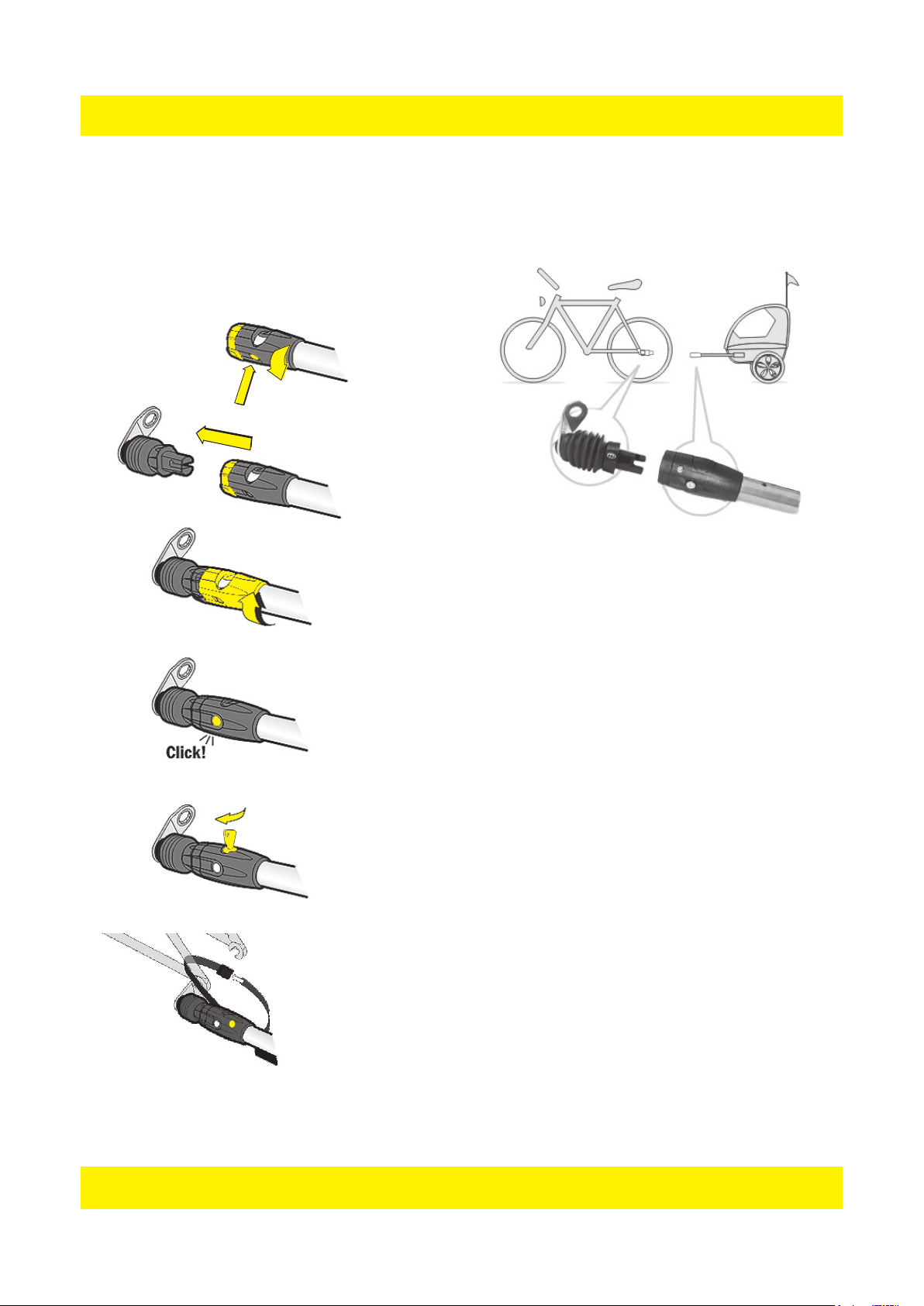 Click!