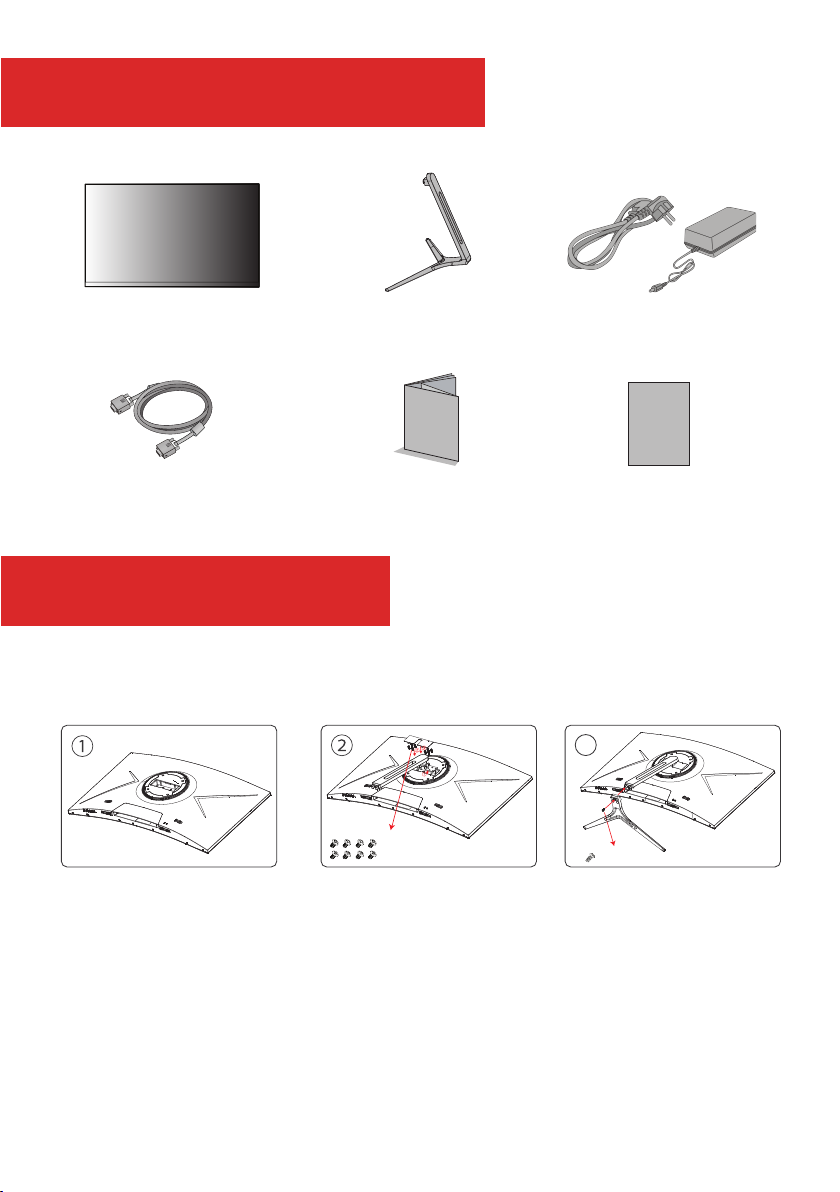 ①

②