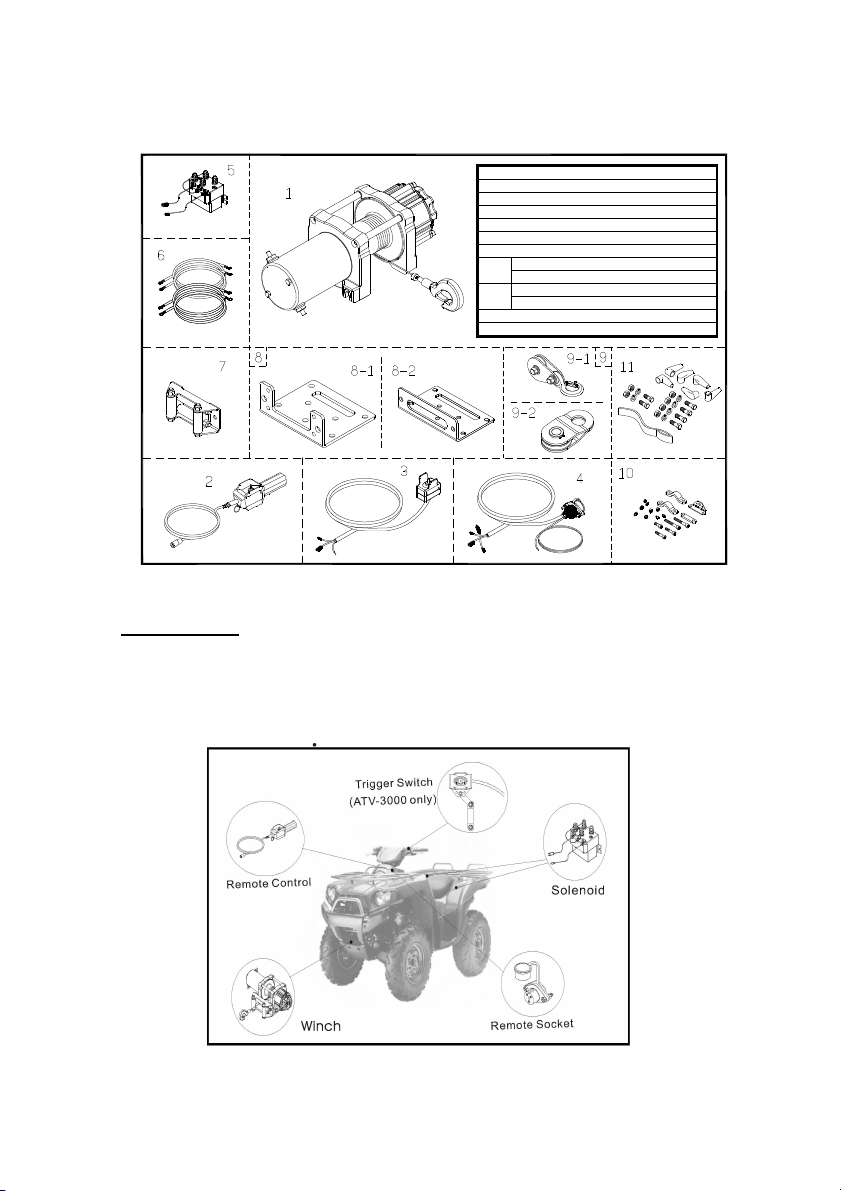 5

1

6

7

8

8-1

8-2

9-1

9

9-2

11

2

3

4

10

Trigger Switch (ATV-3000 only)

Remote Control

Solenoid

Winch

Remote Socket