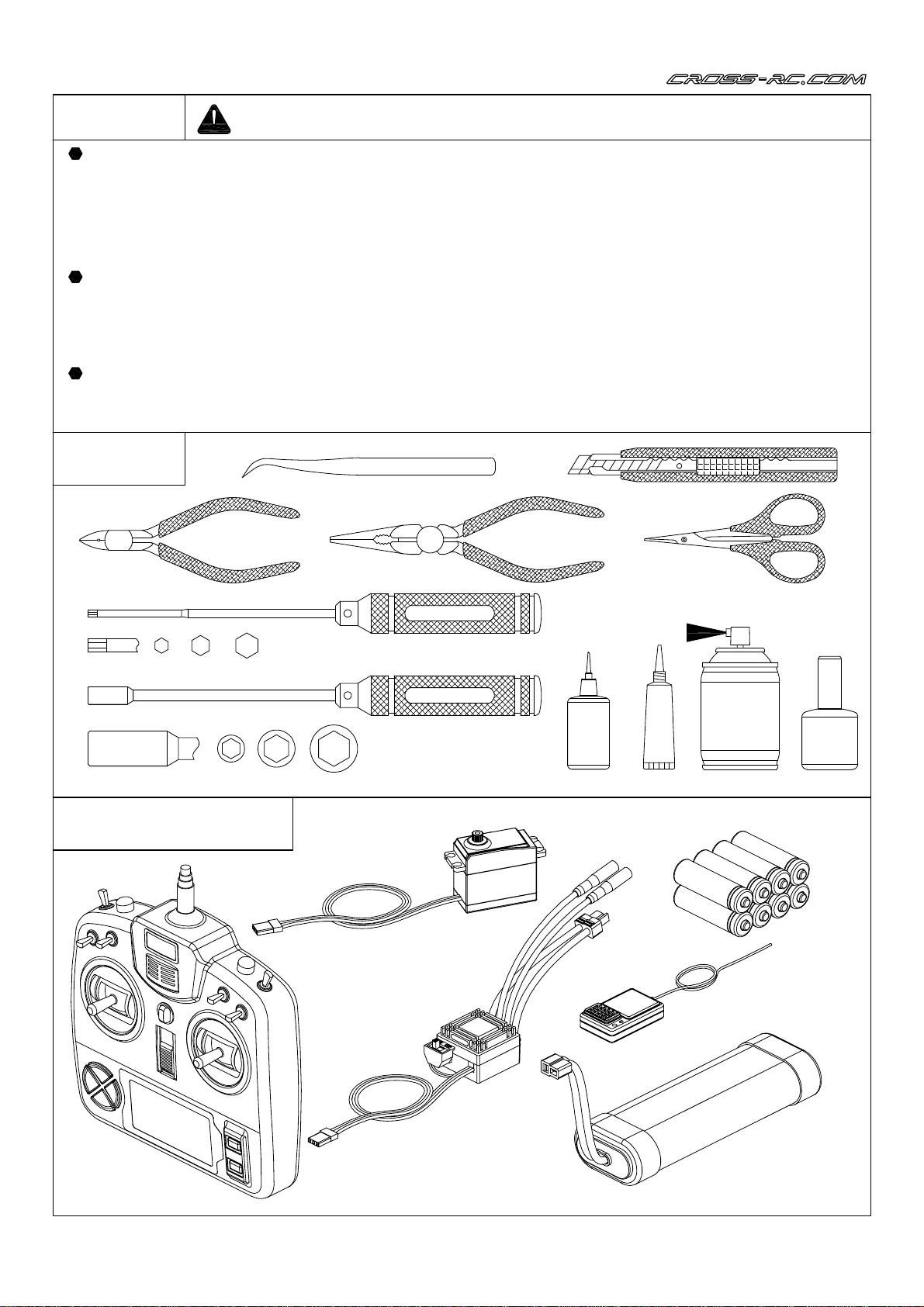 CROSS-RC.COM