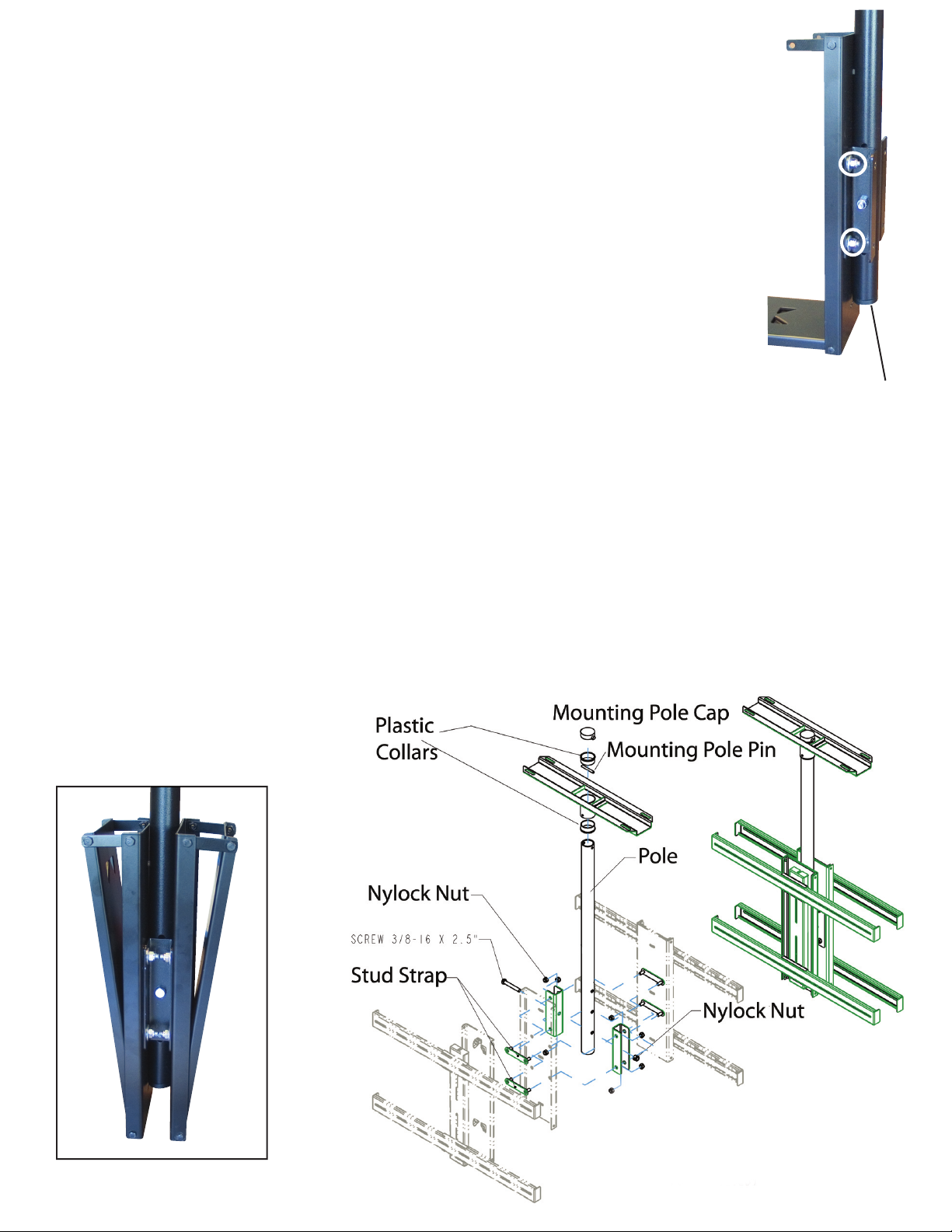 Mounting Pole Cap

Plastic Collars

Mounting Pole Pin

Pole

Nylock Nut

SCREW 3/8-16 X 2.5"

Stud Strap

Nylock Nut