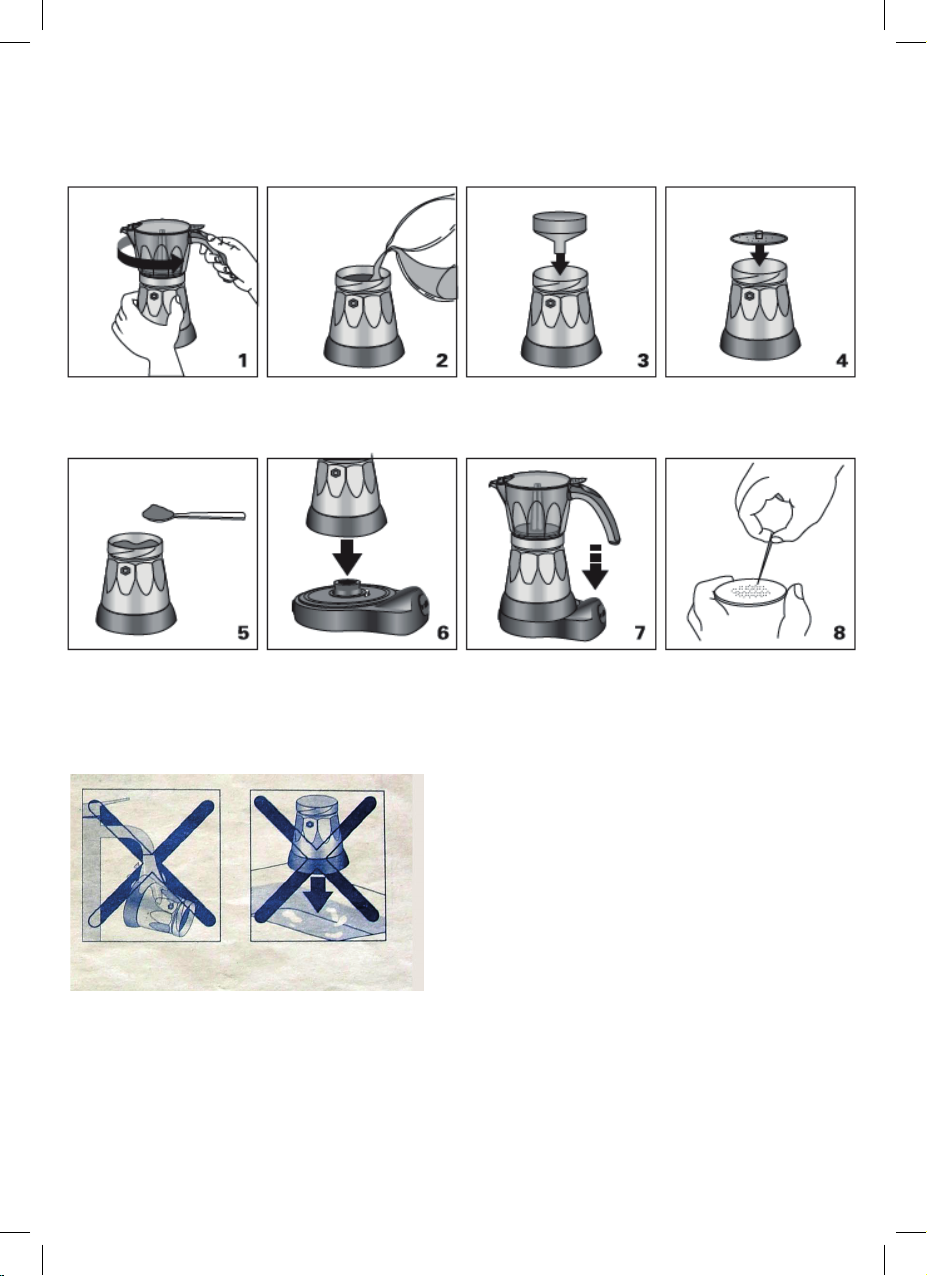 1

2

3

4

5

6

7

8