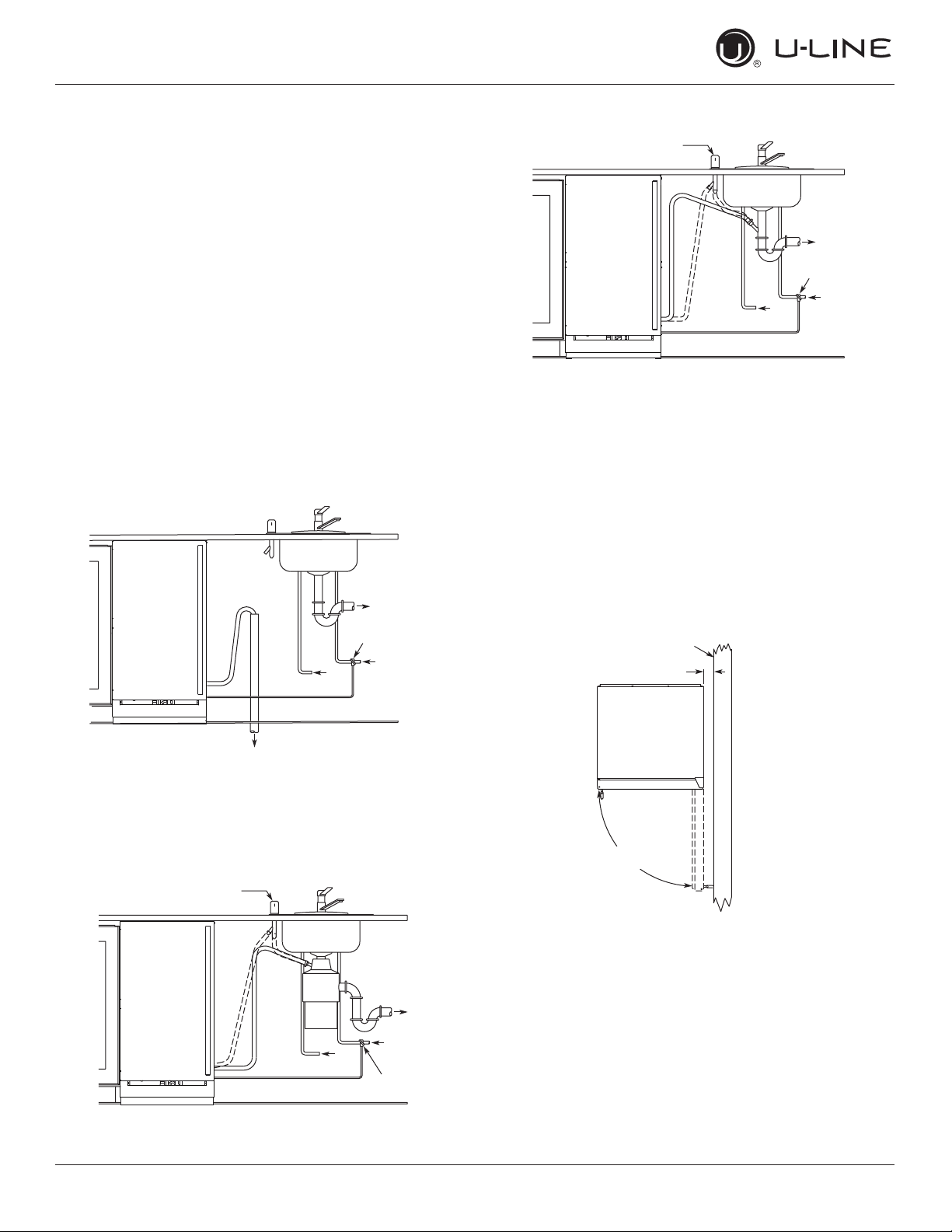 U-LINE