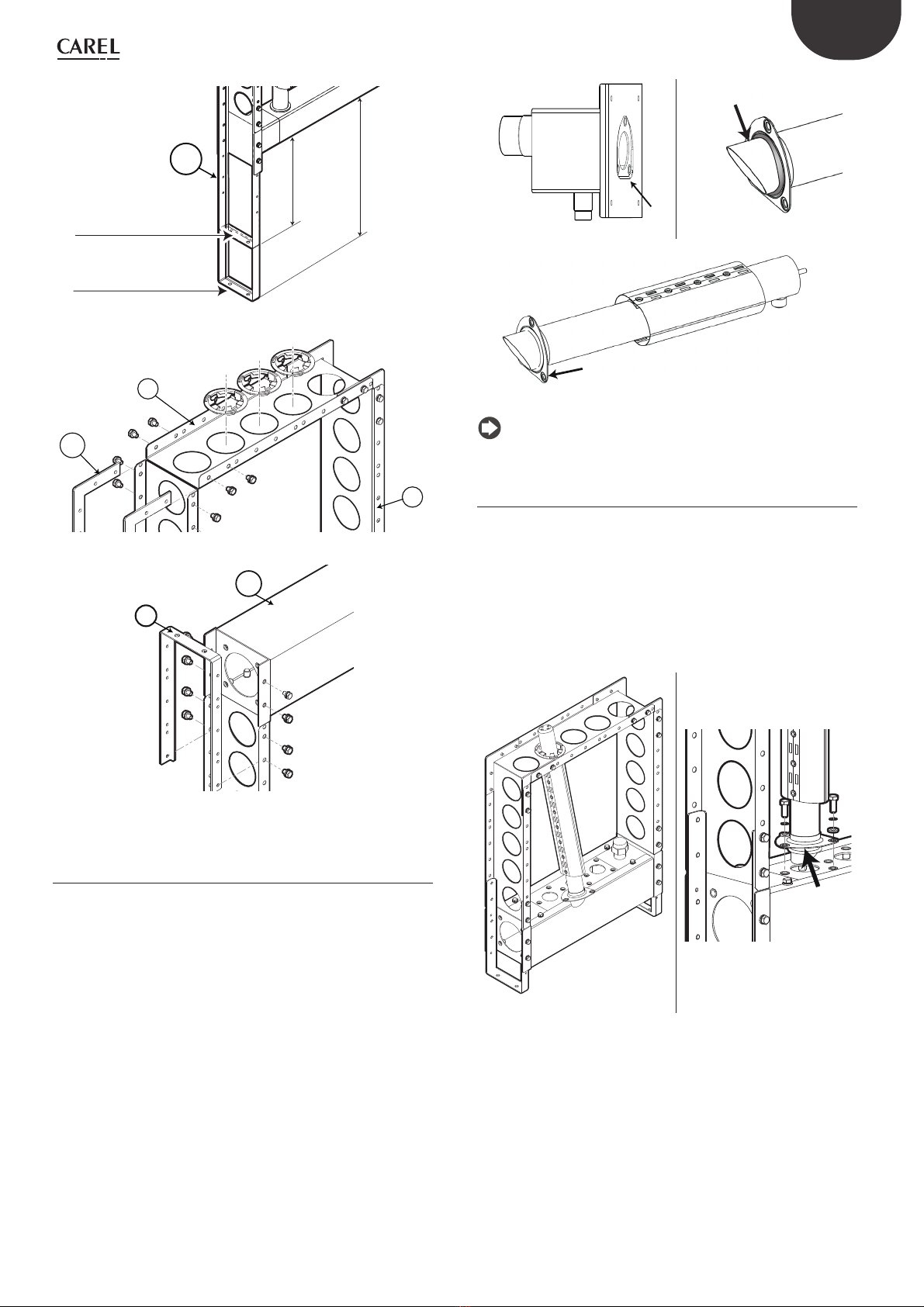 CAREL