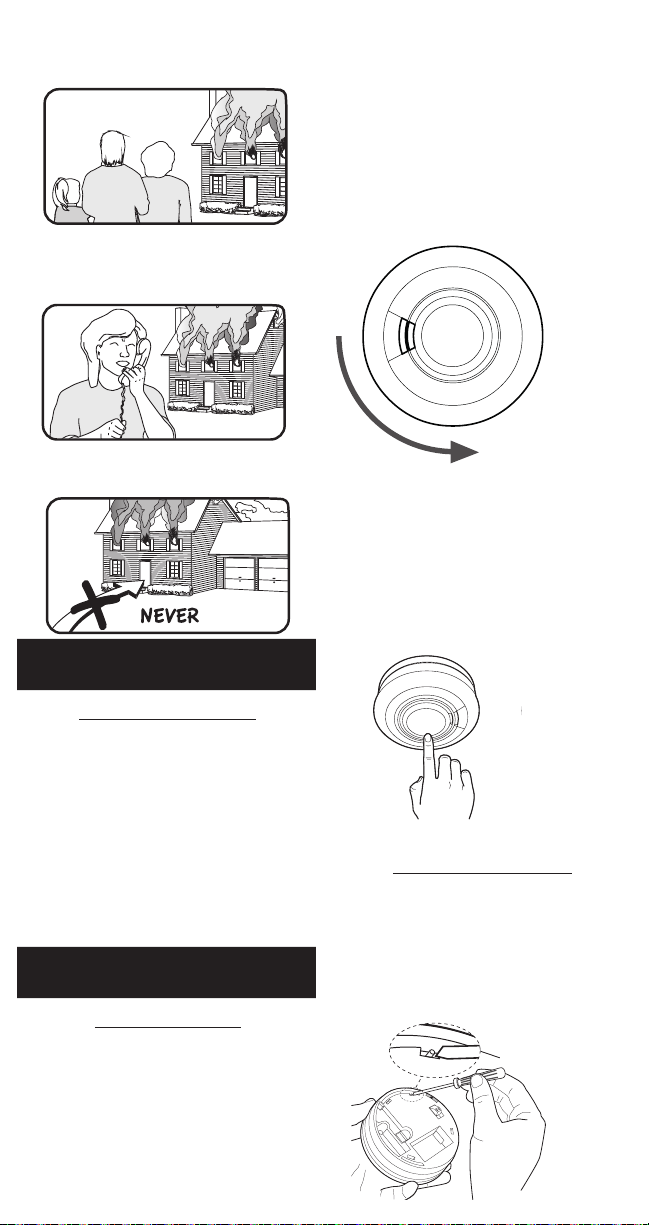 NEVER