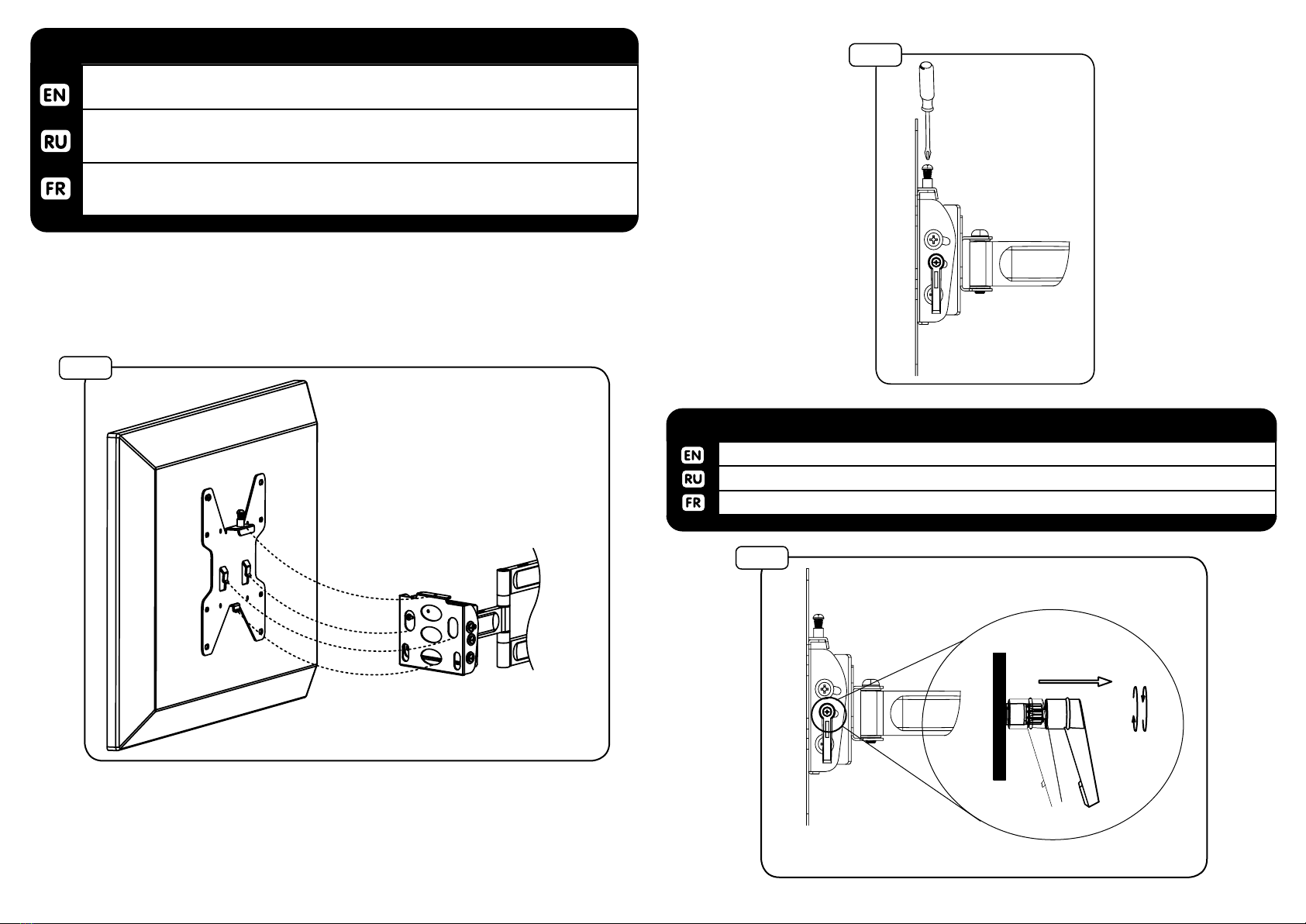 EN
RU
FR

EN
RU
FR