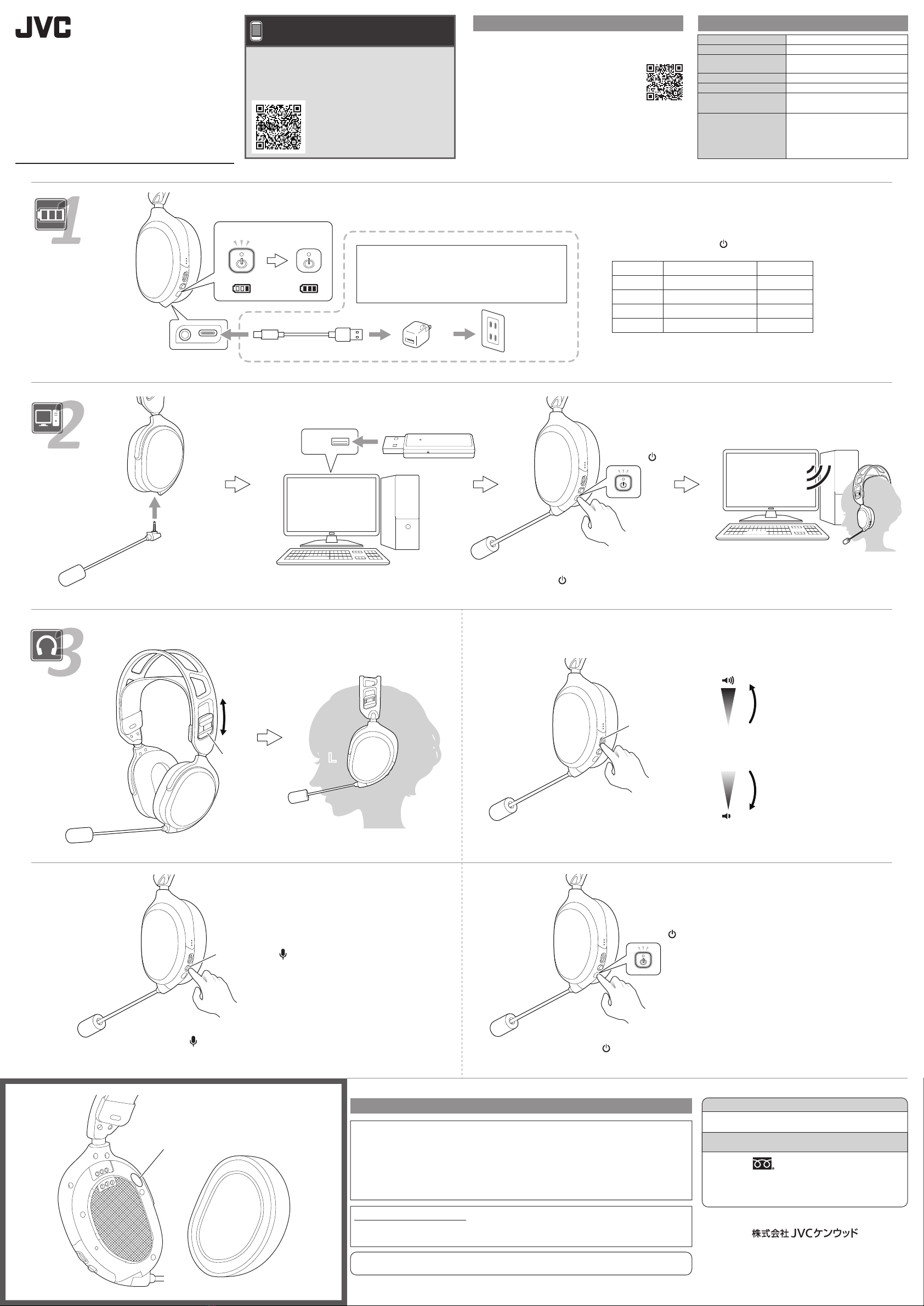 JVC

1

2

3

L

株式会社 JVCケンウッド