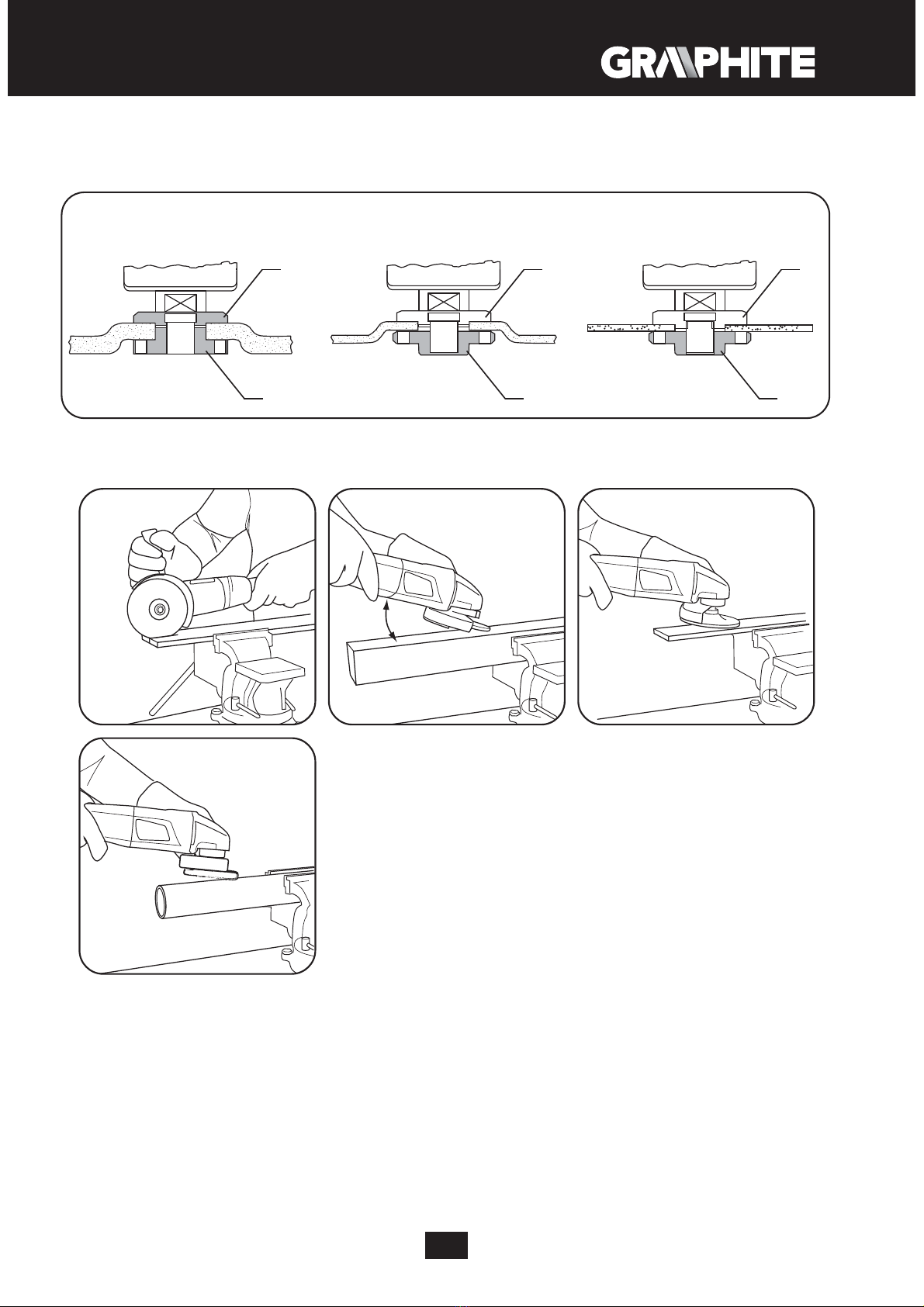 GRAPHITE