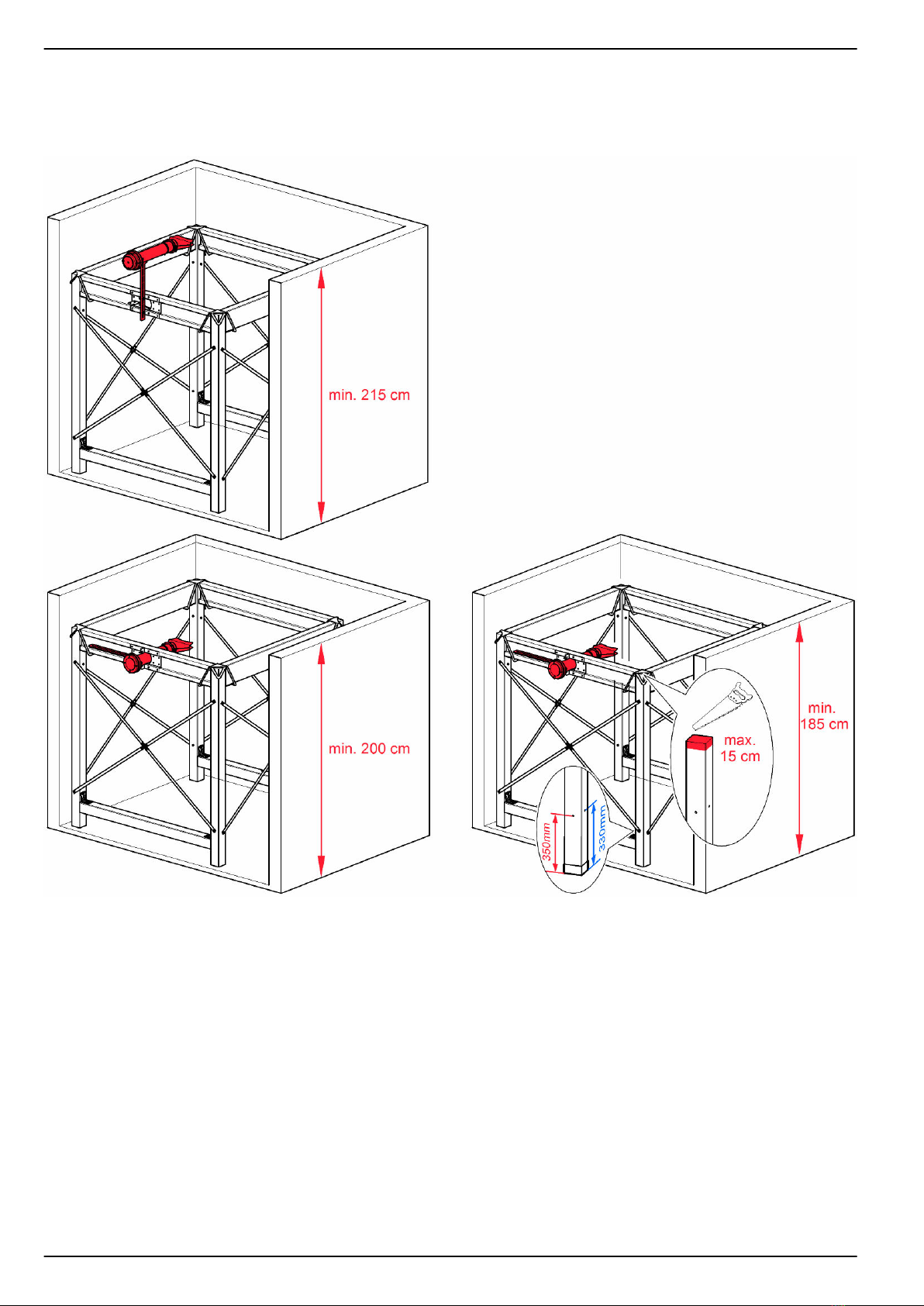 min. 215 cm

min. 200 cm

min. 185 cm

max. 15 cm

350mm

330mm