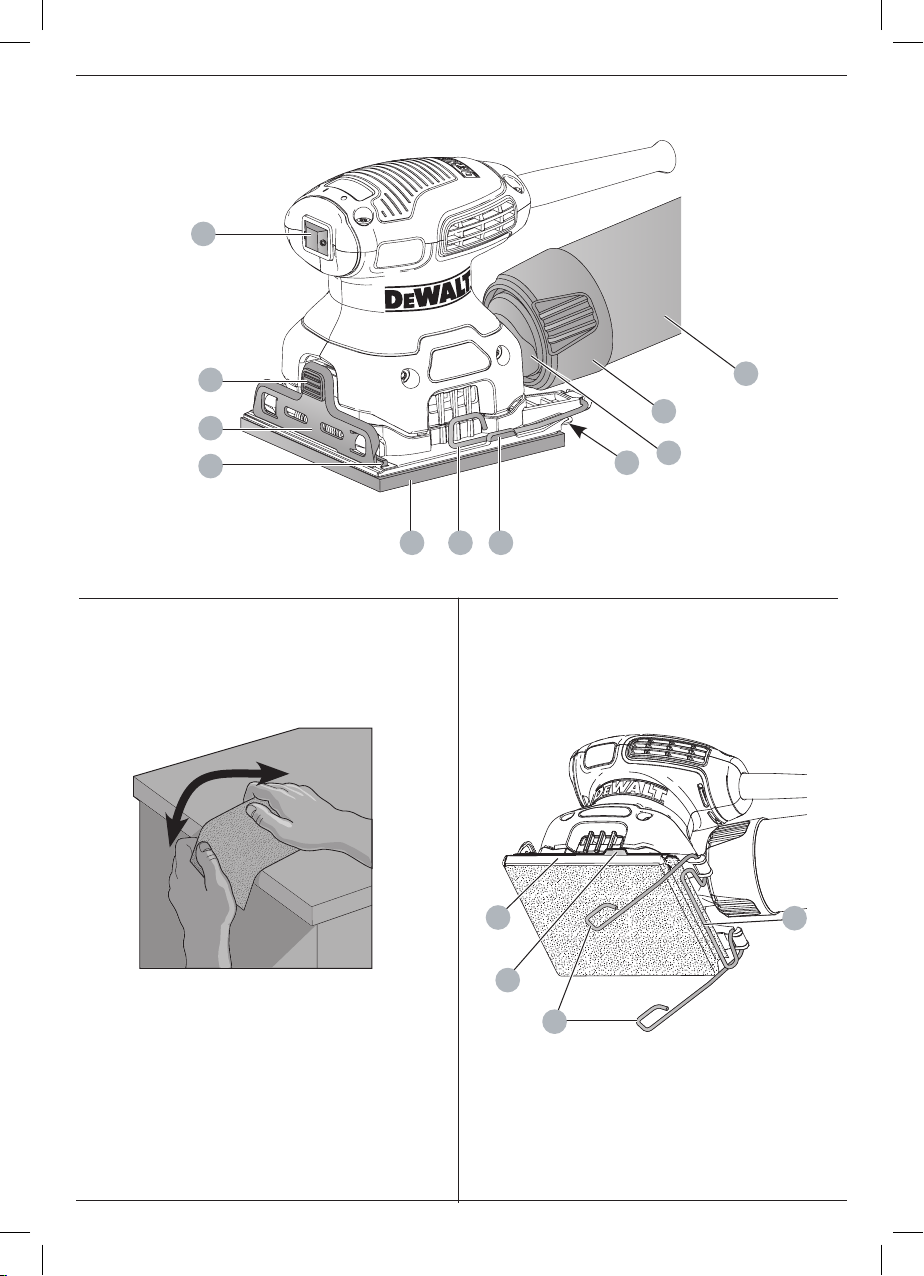 DEWALT

DEWALT