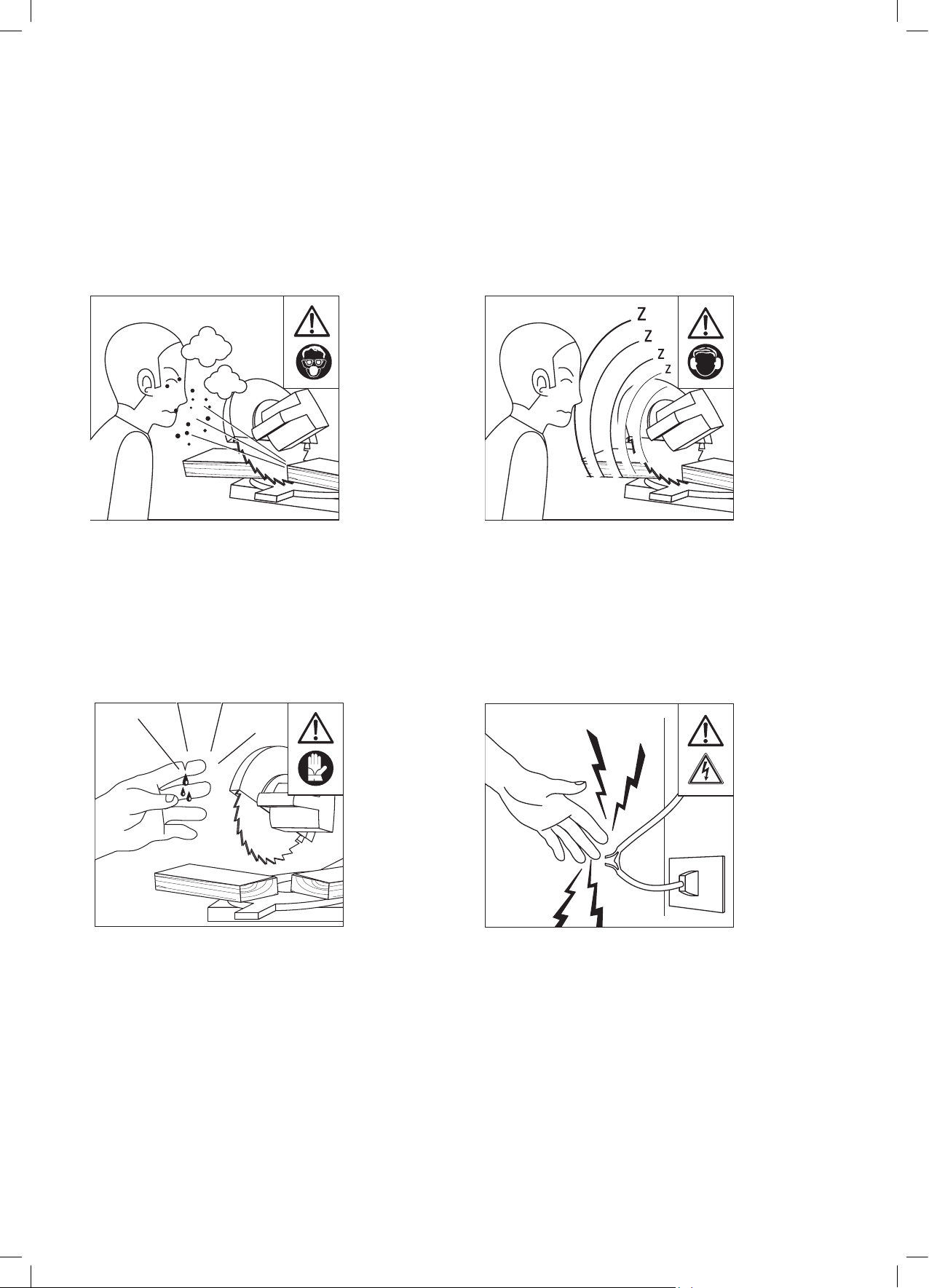 Z
Z
Z
Z