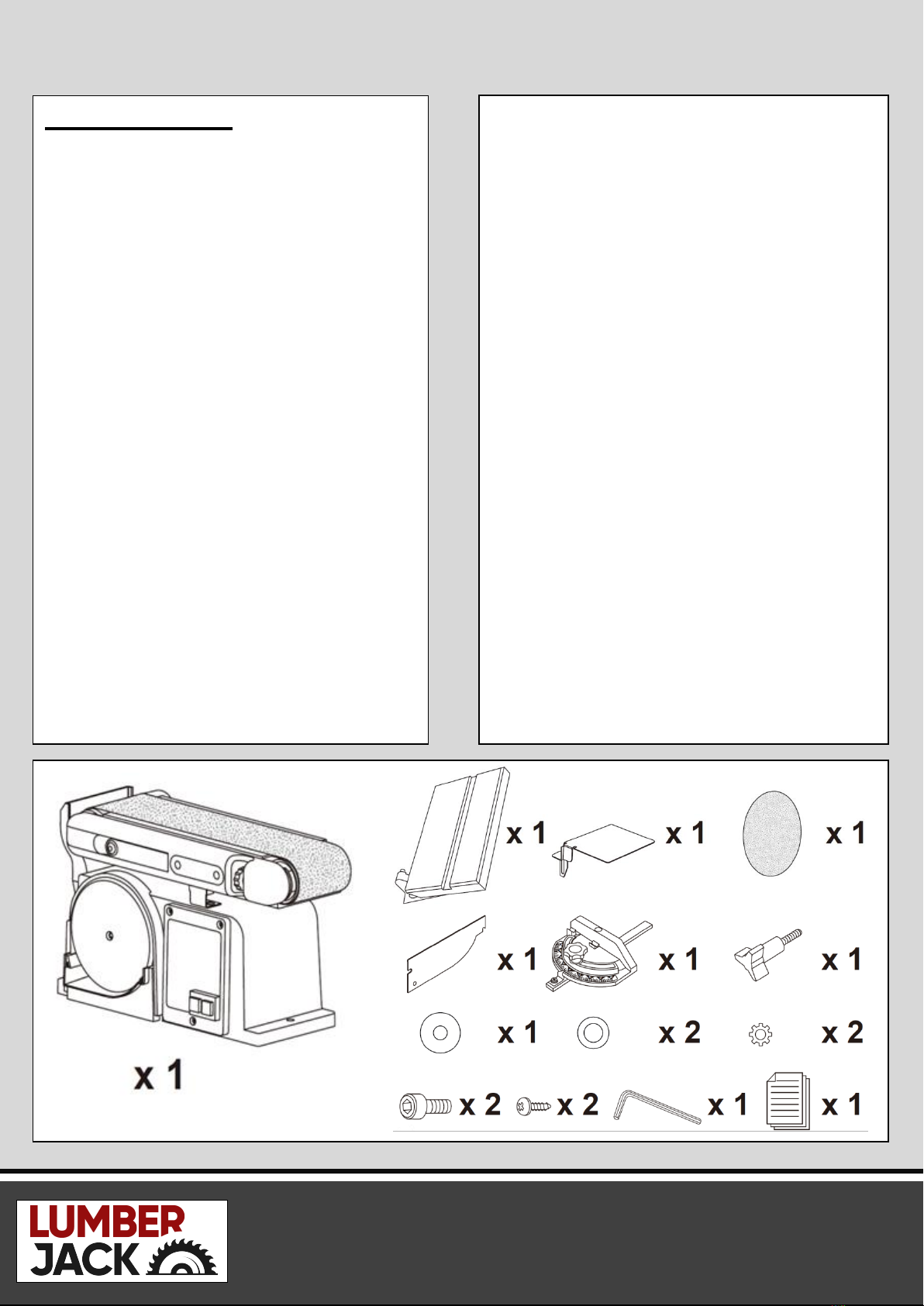 x 1

x 1

x 1

x 1

x 1

x 1

x 1

x 1

x 2

x 2

x 2

x 2

x 1

x 1

LUMBER JACK