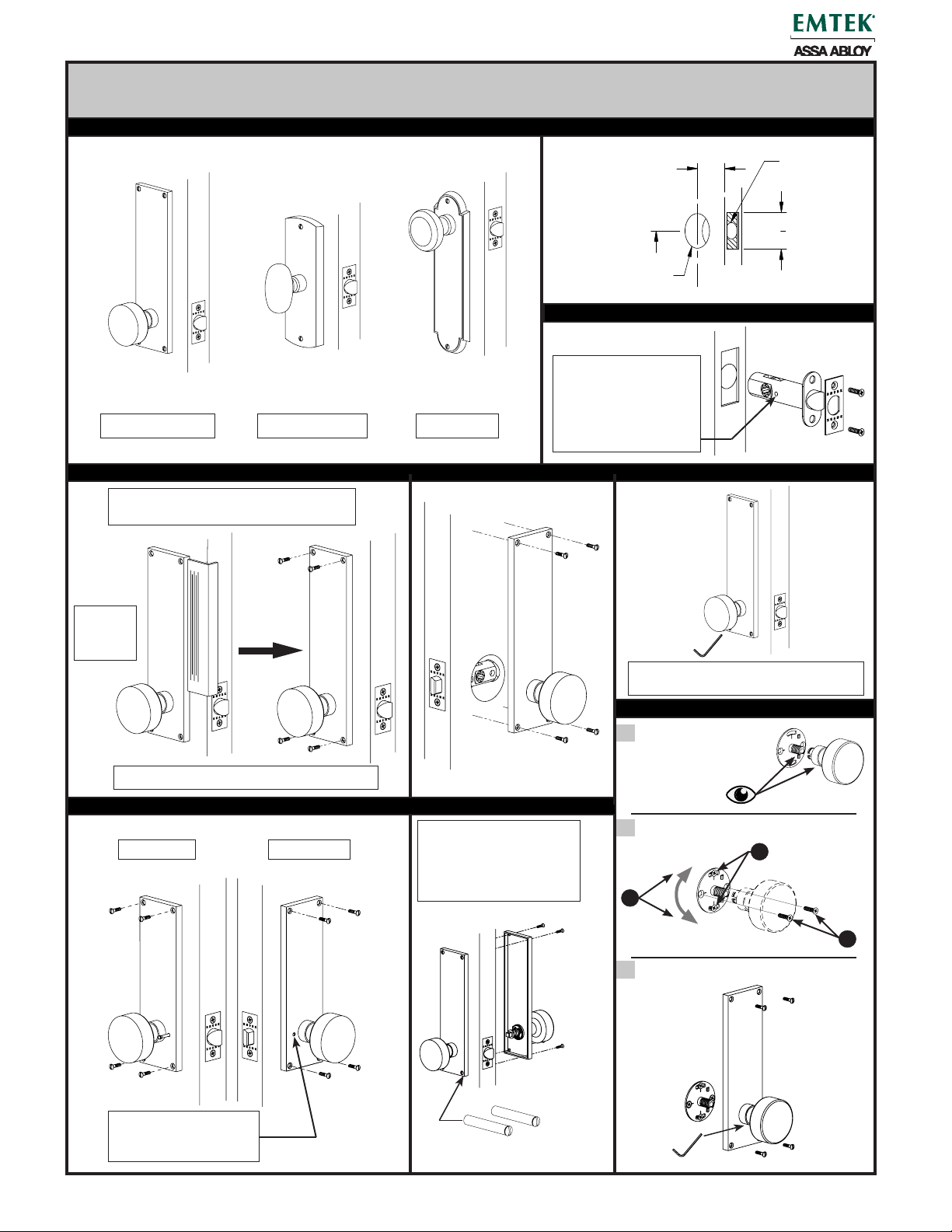 EMTEK®
ASSA ABLOY