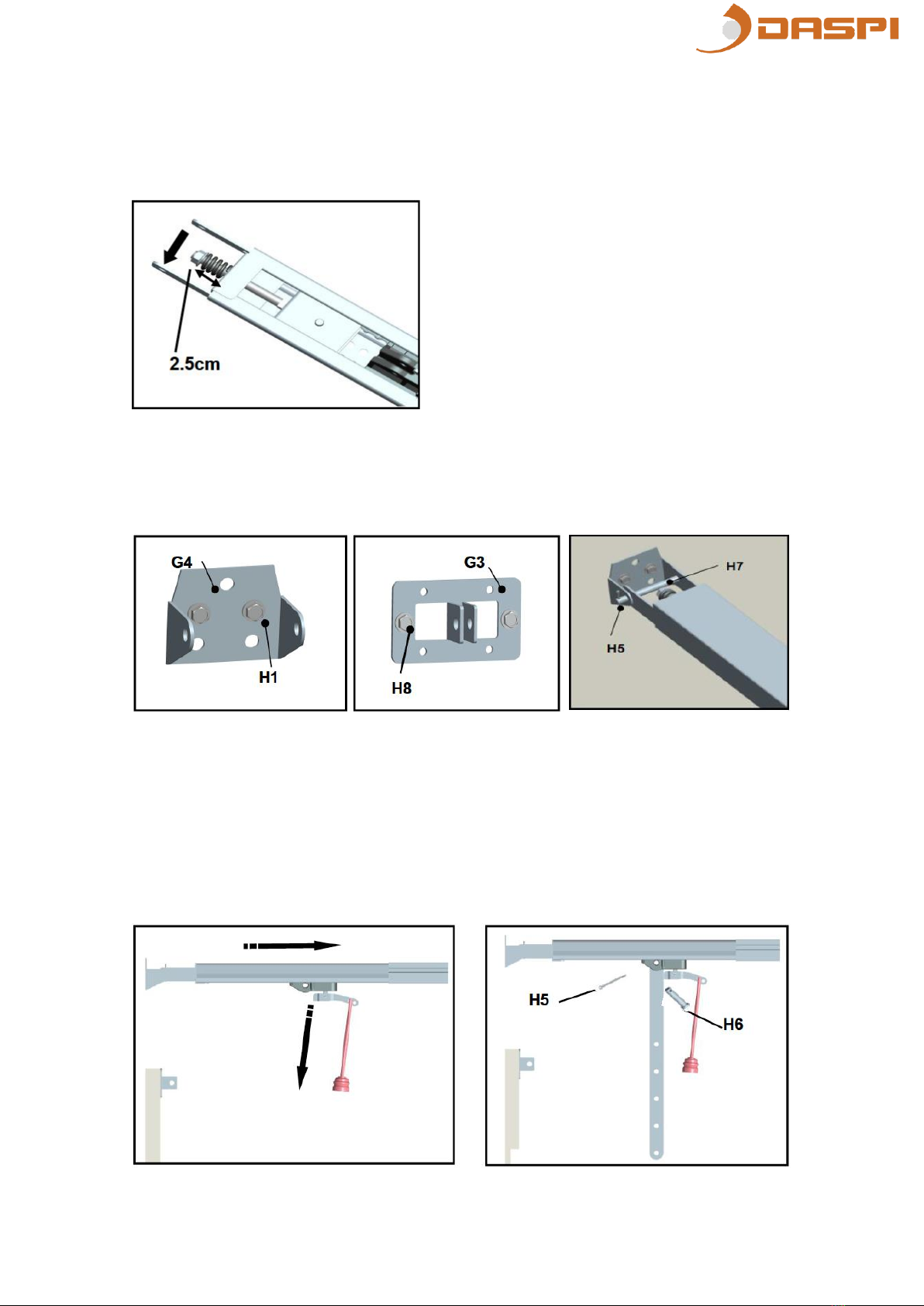 DASPI

2.5cm

G4

H1

G3

H8

H7

H5

H5

H6