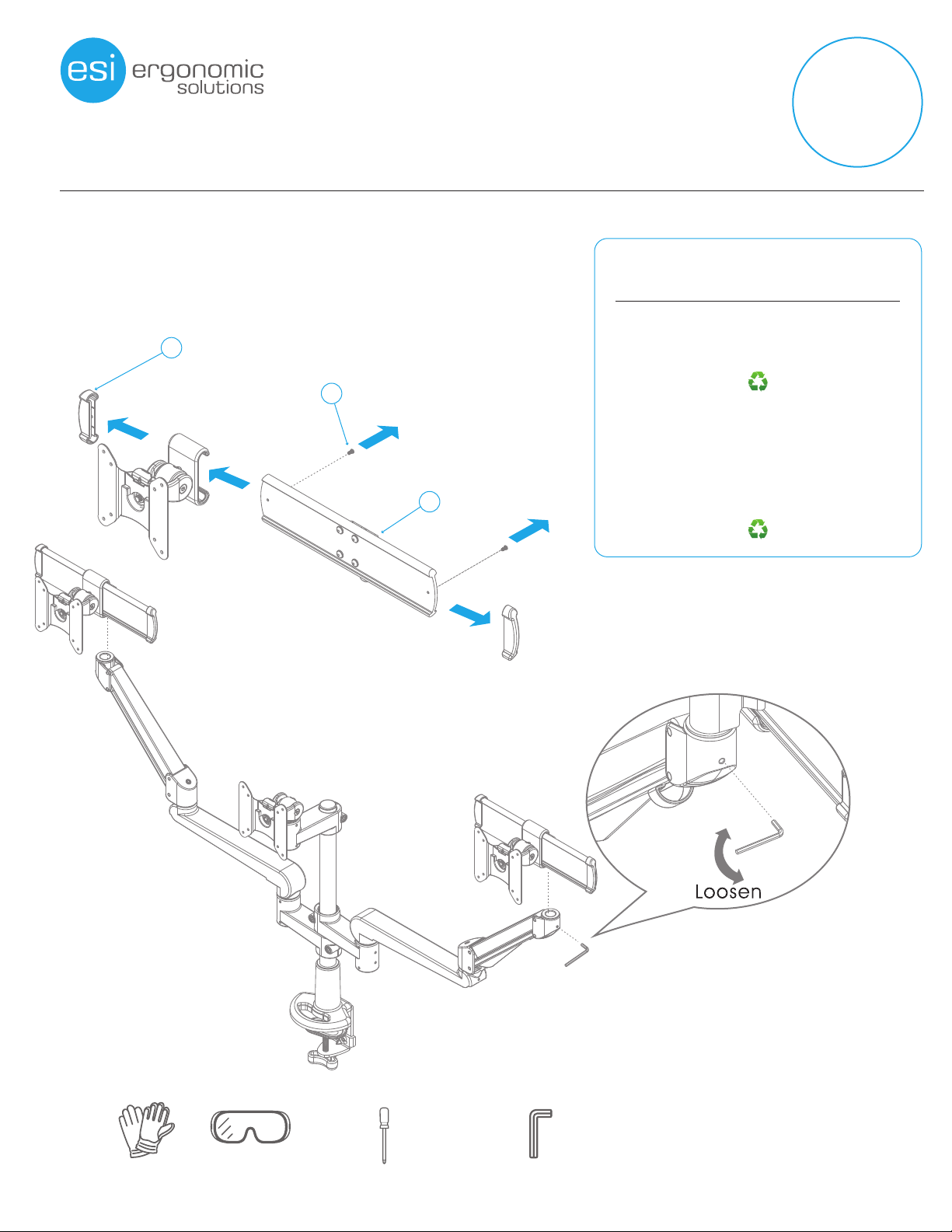 esi ergonomic solutions

Loosen