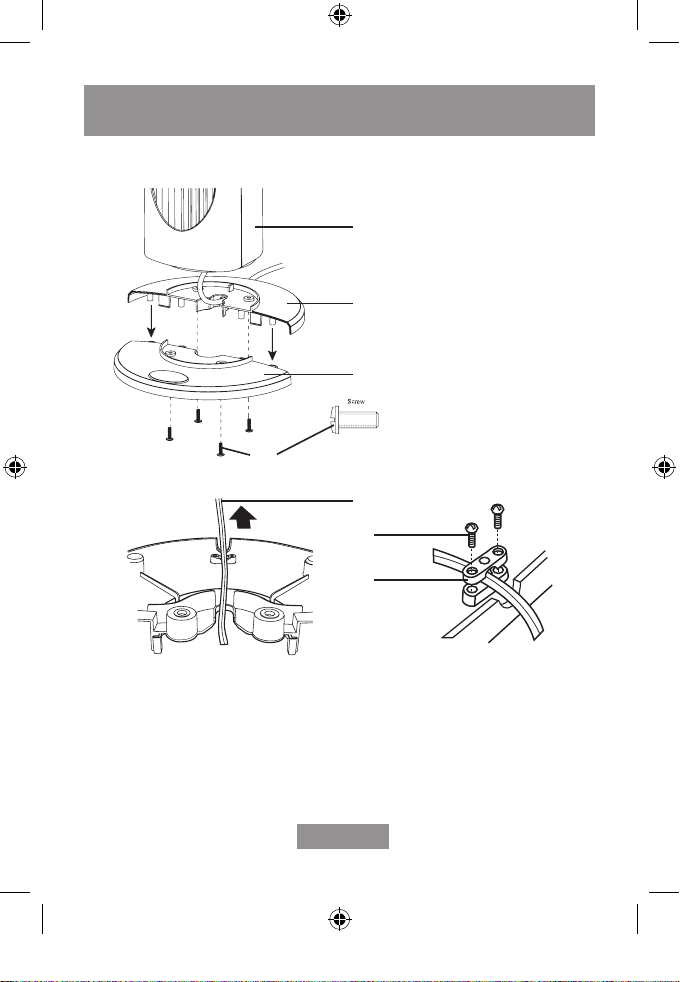 Screw