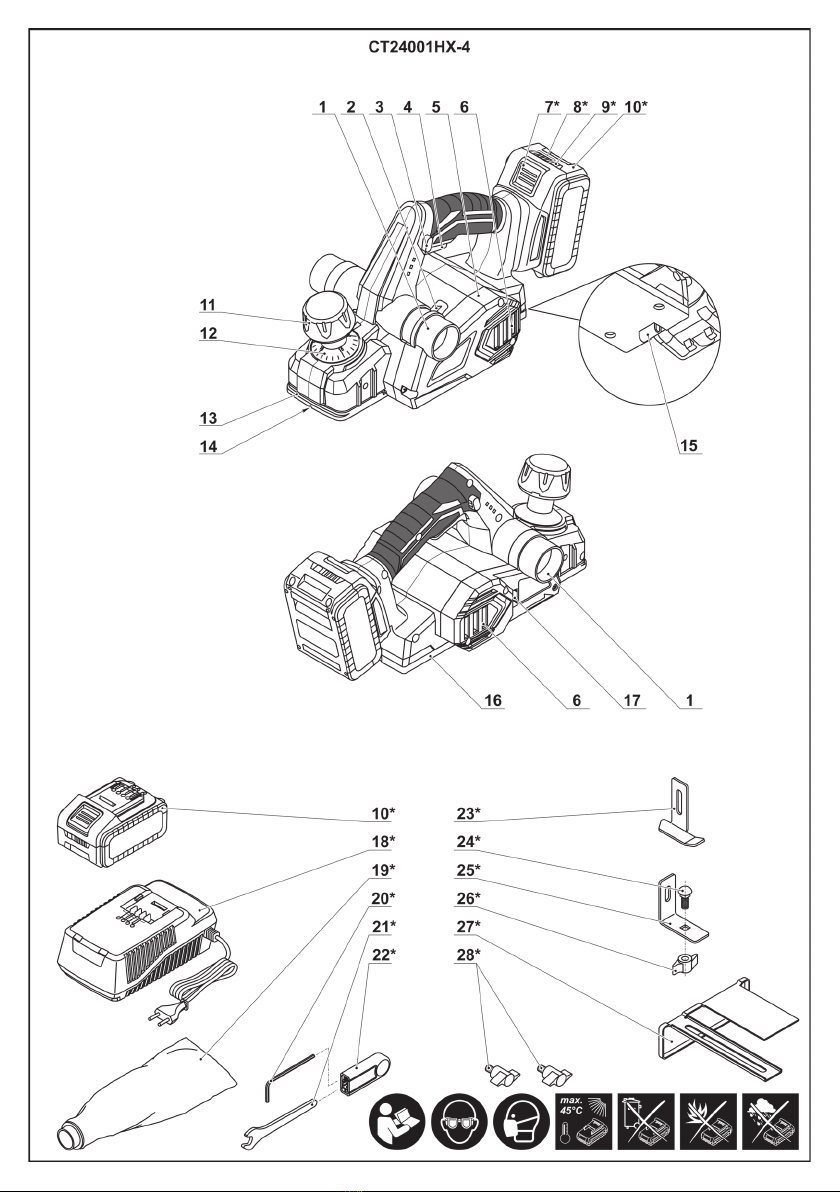 CT24001HX-4

1 2 3 4 5 6 7* 8* 9* 10*

11

12

13

14

15

16 6 17 1

10*

18*

19*

20*

21*

22*

23*

24*

25*

26*

27*

28*

max. 45°C